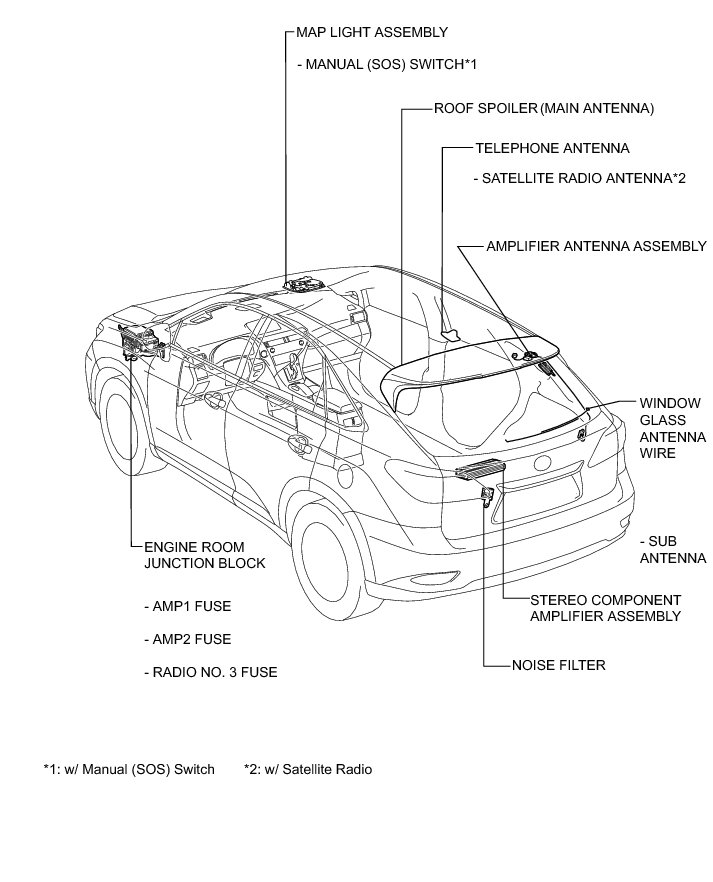 MAP LIGHT ASSEMBLY

- MANUAL (SOS) SWITCH*1

ROOF SPOILER (MAIN ANTENNA)

TELEPHONE ANTENNA

- SATELLITE RADIO ANTENNA*2

AMPLIFIER ANTENNA ASSEMBLY

WINDOW GLASS ANTENNA WIRE

- SUB ANTENNA

ENGINE ROOM JUNCTION BLOCK

- AMP1 FUSE

- AMP2 FUSE

- RADIO NO. 3 FUSE

STEREO COMPONENT AMPLIFIER ASSEMBLY

NOISE FILTER

*1: w/ Manual (SOS) Switch *2: w/ Satellite Radio