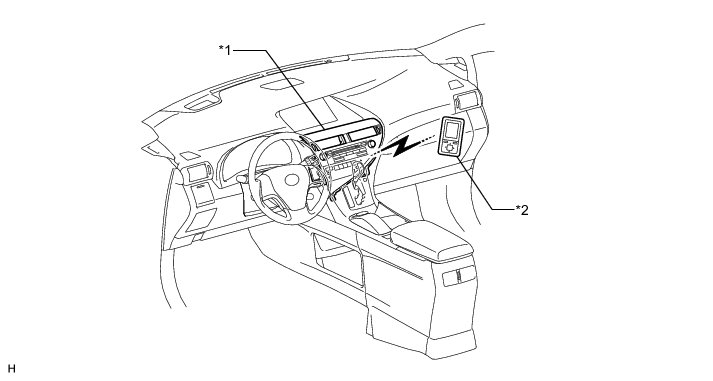 *1

*2

H