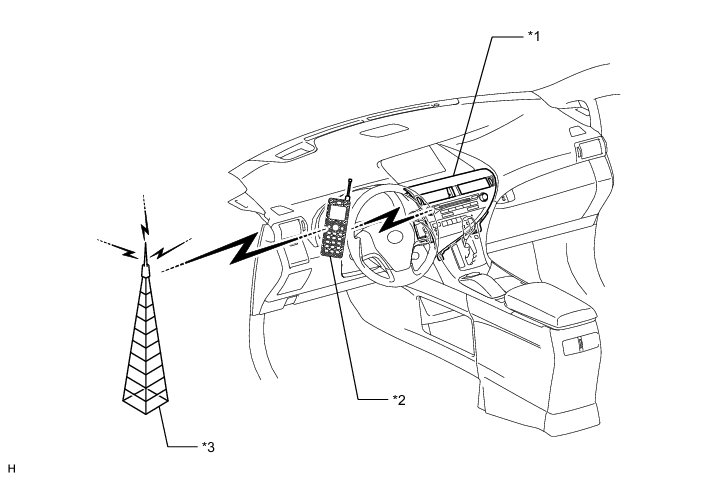 *1

*2

*3

H