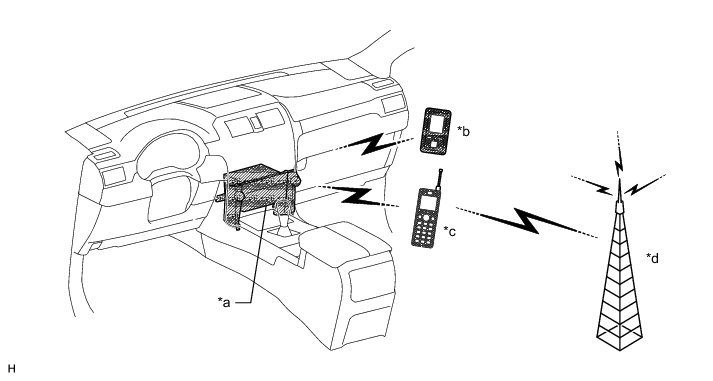 *b

*c

*d

*a

H