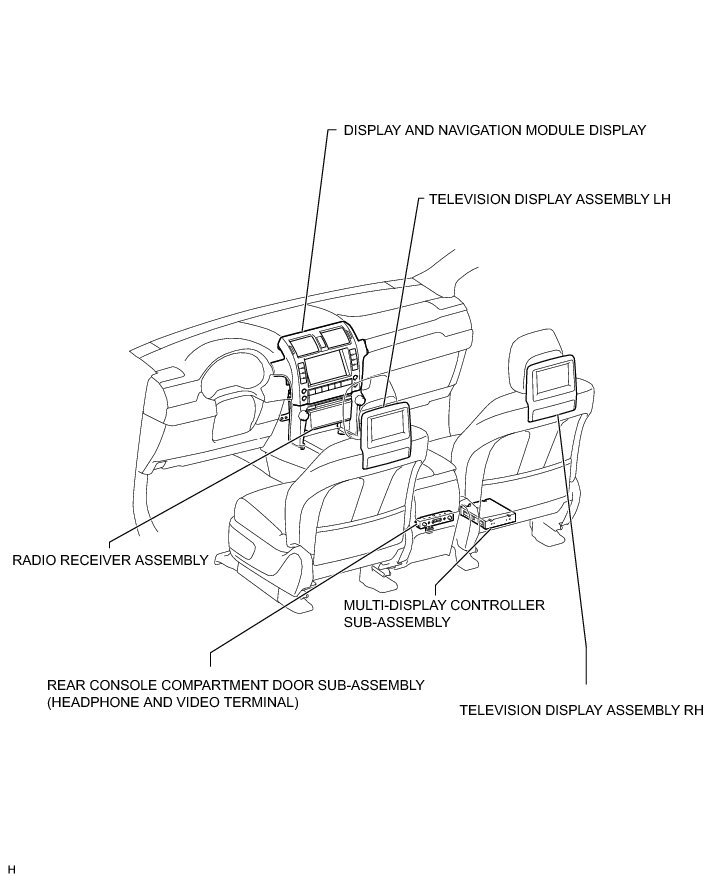 DISPLAY AND NAVIGATION MODULE DISPLAY

TELEVISION DISPLAY ASSEMBLY LH

RADIO RECEIVER ASSEMBLY

MULTI-DISPLAY CONTROLLER SUB-ASSEMBLY

REAR CONSOLE COMPARTMENT DOOR SUB-ASSEMBLY (HEADPHONE AND VIDEO TERMINAL)

TELEVISION DISPLAY ASSEMBLY RH

H