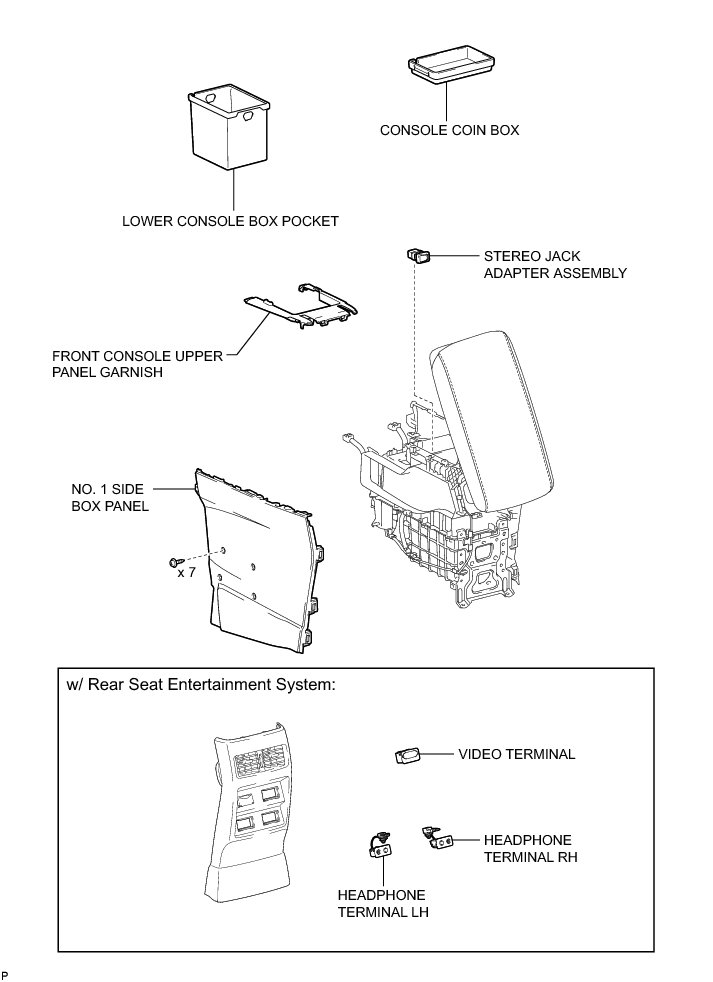 CONSOLE COIN BOX

LOWER CONSOLE BOX POCKET

STEREO JACK ADAPTER ASSEMBLY

FRONT CONSOLE UPPER PANEL GARNISH

NO. 1 SIDE BOX PANEL

x 7

w/ Rear Seat Entertainment System:

VIDEO TERMINAL

HEADPHONE TERMINAL RH

HEADPHONE TERMINAL LH

P