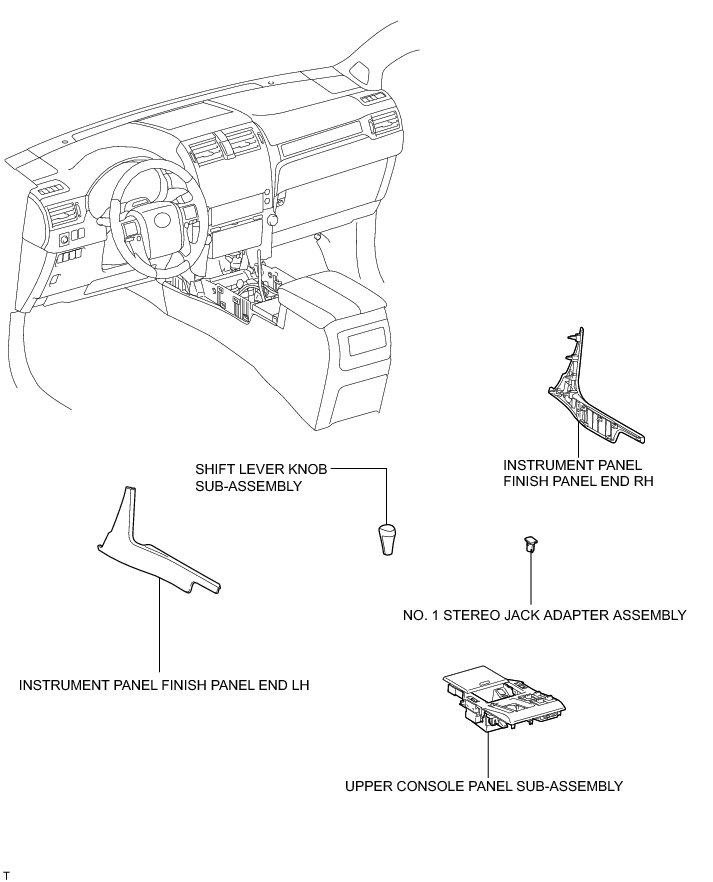 SHIFT LEVER KNOB SUB-ASSEMBLY

INSTRUMENT PANEL FINISH PANEL END RH

NO. 1 STEREO JACK ADAPTER ASSEMBLY

INSTRUMENT PANEL FINISH PANEL END LH

UPPER CONSOLE PANEL SUB-ASSEMBLY

T