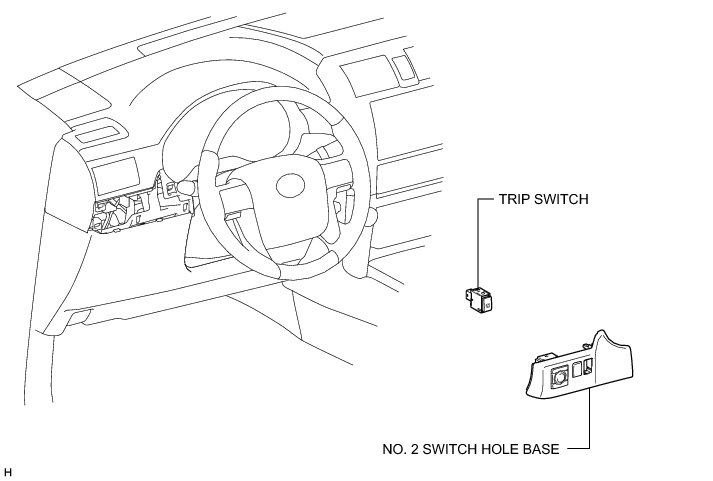 TRIP SWITCH

NO. 2 SWITCH HOLE BASE

H