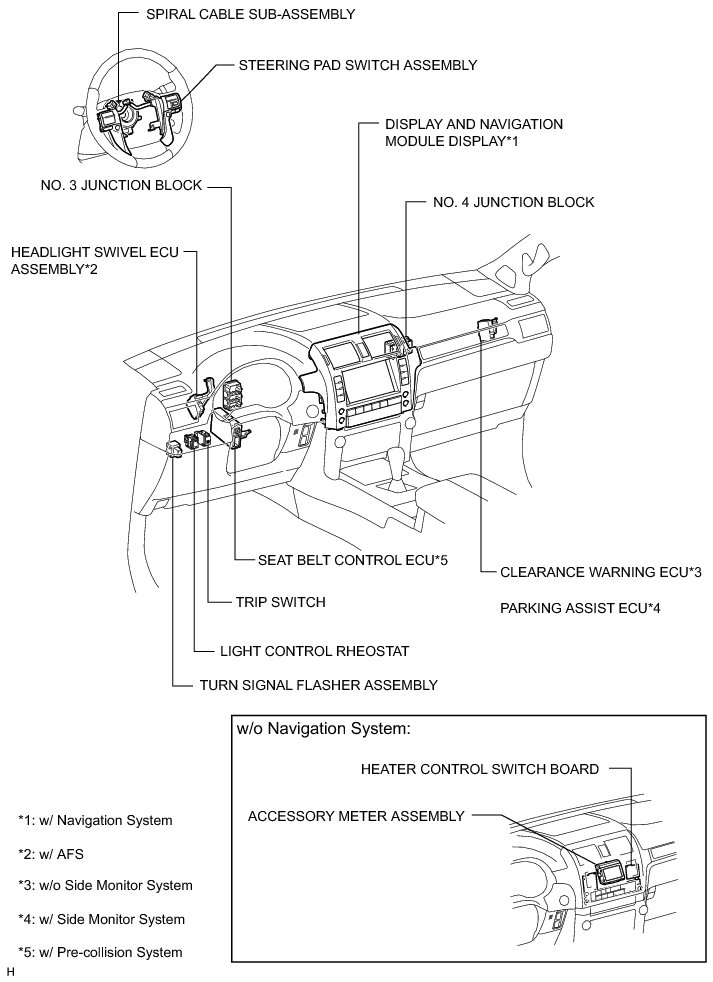 SPIRAL CABLE SUB-ASSEMBLY

STEERING PAD SWITCH ASSEMBLY

DISPLAY AND NAVIGATION MODULE DISPLAY*1

NO. 3 JUNCTION BLOCK

NO. 4 JUNCTION BLOCK

HEADLIGHT SWIVEL ECU ASSEMBLY*2

SEAT BELT CONTROL ECU*5

CLEARANCE WARNING ECU*3

PARKING ASSIST ECU*4

TRIP SWITCH

LIGHT CONTROL RHEOSTAT

TURN SIGNAL FLASHER ASSEMBLY

w/o Navigation System:

HEATER CONTROL SWITCH BOARD

ACCESSORY METER ASSEMBLY

*1: w/ Navigation System

*2: w/ AFS

*3: w/o Side Monitor System

*4: w/ Side Monitor System

*5: w/ Pre-collision System

H