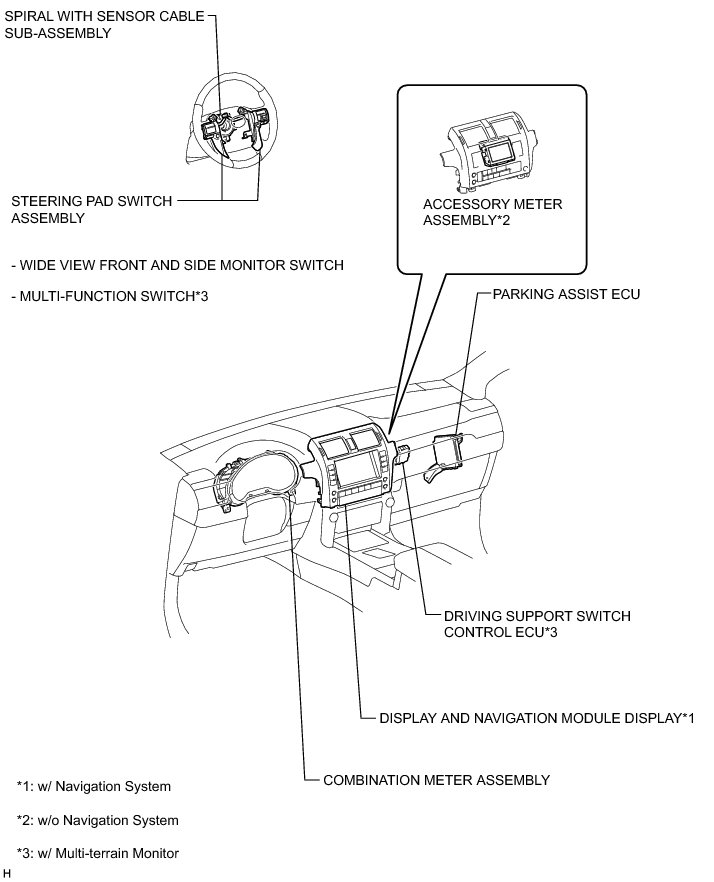 SPIRAL WITH SENSOR CABLE SUB-ASSEMBLY

STEERING PAD SWITCH ASSEMBLY

- WIDE VIEW FRONT AND SIDE MONITOR SWITCH

- MULTI-FUNCTION SWITCH*3

ACCESSORY METER ASSEMBLY*2

PARKING ASSIST ECU

DRIVING SUPPORT SWITCH CONTROL ECU*3

DISPLAY AND NAVIGATION MODULE DISPLAY*1

COMBINATION METER ASSEMBLY

*1: w/ Navigation System

*2: w/o Navigation System

*3: w/ Multi-terrain Monitor

H