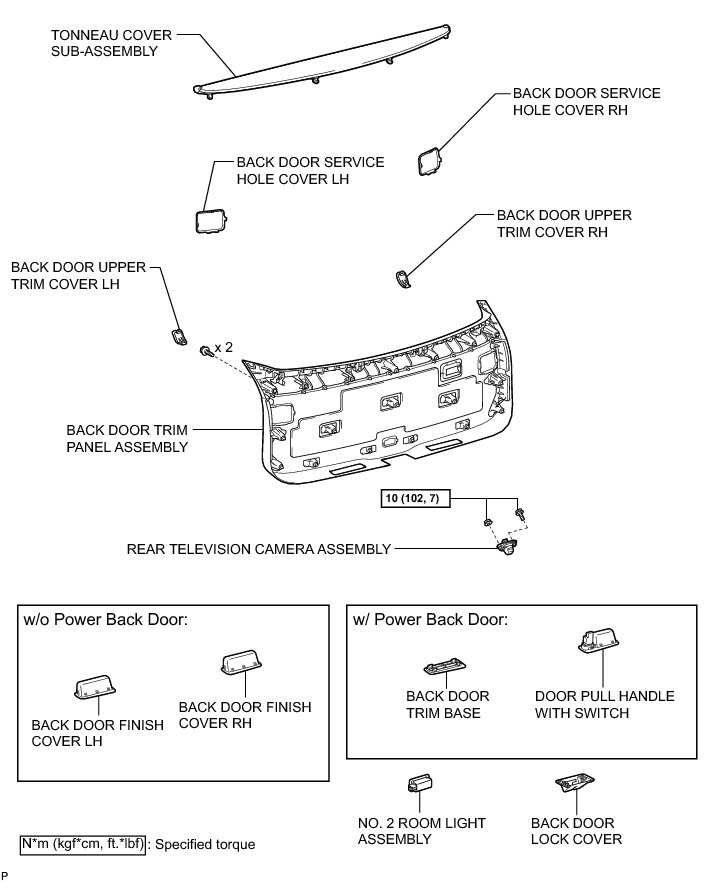 TONNEAU COVER SUB-ASSEMBLY

BACK DOOR SERVICE HOLE COVER RH

BACK DOOR SERVICE HOLE COVER LH

BACK DOOR UPPER TRIM COVER RH

BACK DOOR UPPER TRIM COVER LH

x 2

BACK DOOR TRIM PANEL ASSEMBLY

10 (102, 7)

REAR TELEVISION CAMERA ASSEMBLY

w/o Power Back Door:

BACK DOOR FINISH COVER LH

BACK DOOR FINISH COVER RH

w/ Power Back Door:

BACK DOOR TRIM BASE

DOOR PULL HANDLE WITH SWITCH

NO. 2 ROOM LIGHT ASSEMBLY

BACK DOOR LOCK COVER

N*m (kgf*cm, ft.*lbf) : Specified torque

P