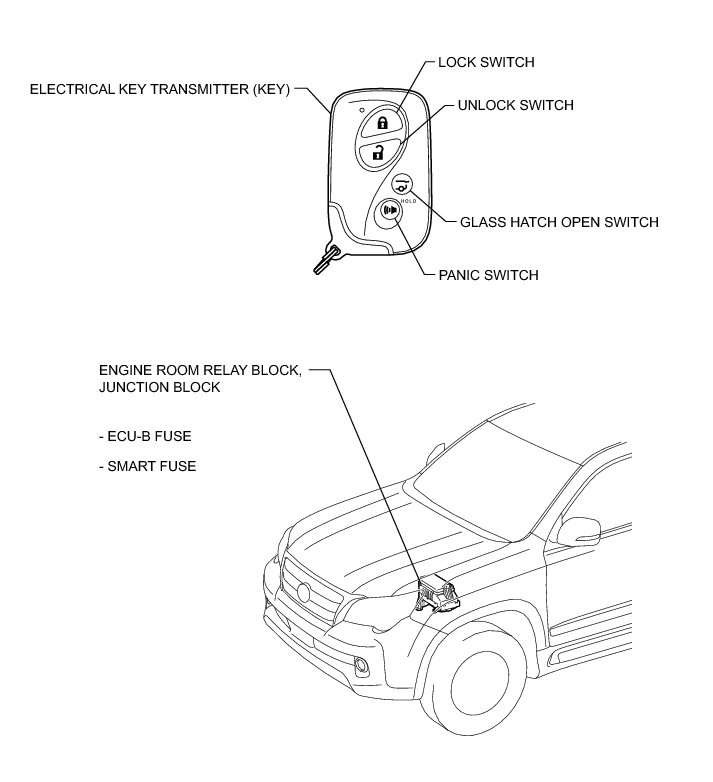 ELECTRICAL KEY TRANSMITTER (KEY)

LOCK SWITCH

UNLOCK SWITCH

HOLD

GLASS HATCH OPEN SWITCH

PANIC SWITCH

ENGINE ROOM RELAY BLOCK, JUNCTION BLOCK

- ECU-B FUSE

- SMART FUSE