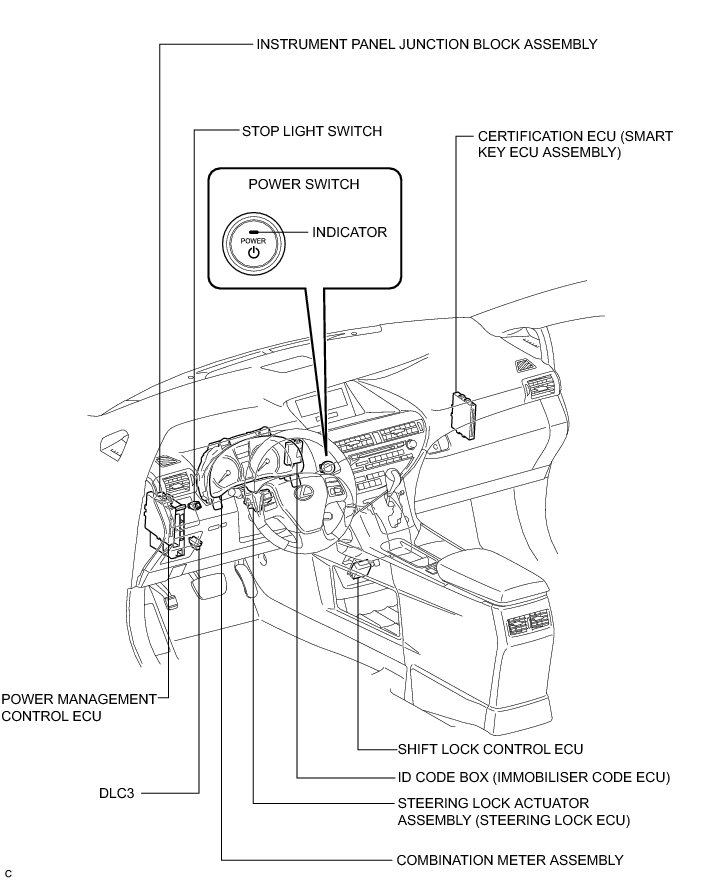 INSTRUMENT PANEL JUNCTION BLOCK ASSEMBLY

STOP LIGHT SWITCH

CERTIFICATION ECU (SMART KEY ECU ASSEMBLY)

POWER SWITCH

POWER

INDICATOR

POWER MANAGEMENT CONTROL ECU

SHIFT LOCK CONTROL ECU

ID CODE BOX (IMMOBILISER CODE ECU)

DLC3

STEERING LOCK ACTUATOR ASSEMBLY (STEERING LOCK ECU)

COMBINATION METER ASSEMBLY

C