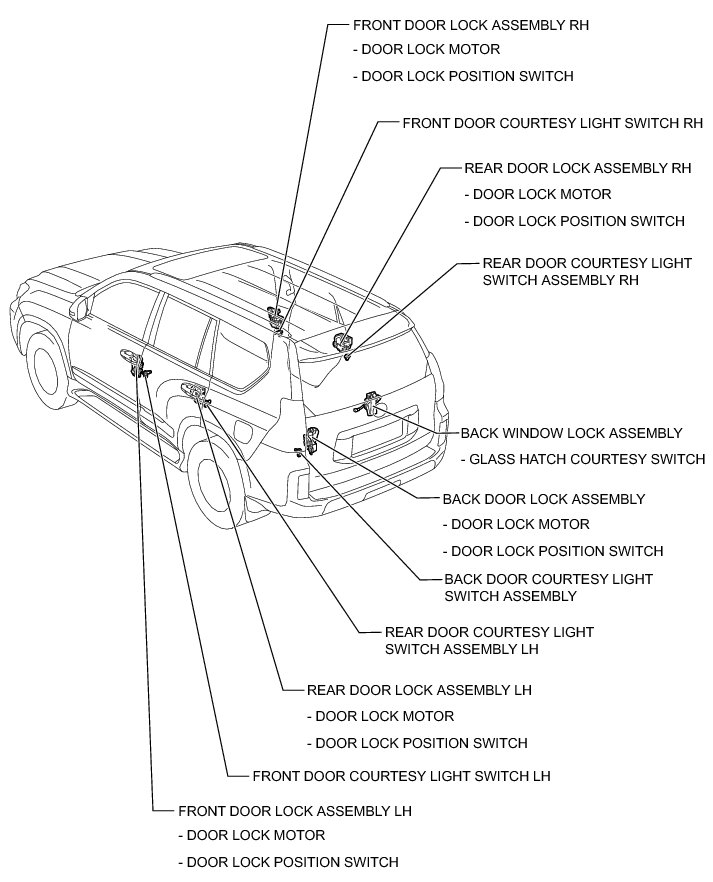 FRONT DOOR LOCK ASSEMBLY RH
- DOOR LOCK MOTOR
- DOOR LOCK POSITION SWITCH

FRONT DOOR COURTESY LIGHT SWITCH RH

REAR DOOR LOCK ASSEMBLY RH
- DOOR LOCK MOTOR
- DOOR LOCK POSITION SWITCH

REAR DOOR COURTESY LIGHT SWITCH ASSEMBLY RH

BACK WINDOW LOCK ASSEMBLY
- GLASS HATCH COURTESY SWITCH

BACK DOOR LOCK ASSEMBLY
- DOOR LOCK MOTOR
- DOOR LOCK POSITION SWITCH

BACK DOOR COURTESY LIGHT SWITCH ASSEMBLY

REAR DOOR COURTESY LIGHT SWITCH ASSEMBLY LH

REAR DOOR LOCK ASSEMBLY LH
- DOOR LOCK MOTOR
- DOOR LOCK POSITION SWITCH

FRONT DOOR COURTESY LIGHT SWITCH LH

FRONT DOOR LOCK ASSEMBLY LH
- DOOR LOCK MOTOR
- DOOR LOCK POSITION SWITCH