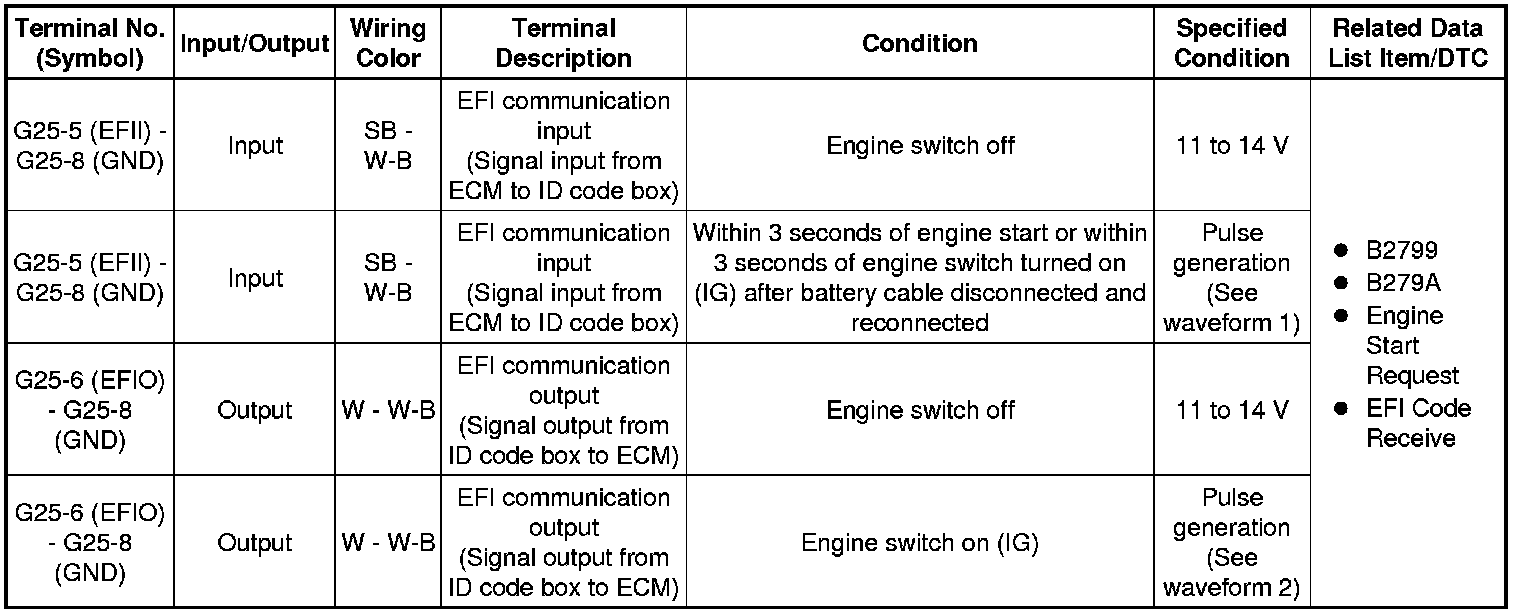 | Terminal No. (Symbol) | Input/Output | Wiring Color | Terminal Description | Condition | Specified Condition | Related Data List Item/DTC |
|---|---|---|---|---|---|---|
| G25-5 (EFII) - G25-8 (GND) | Input | SB - W-B | EFI communication input (Signal input from ECM to ID code box) | Engine switch off | 11 to 14 V | ● B2799 ● B279A ● Engine Start Request ● EFI Code Receive |
| G25-5 (EFII) - G25-8 (GND) | Input | SB - W-B | EFI communication input (Signal input from ECM to ID code box) | Within 3 seconds of engine start or within 3 seconds of engine switch turned on (IG) after battery cable disconnected and reconnected | Pulse generation (See waveform 1) | |
| G25-6 (EFIO) - G25-8 (GND) | Output | W - W-B | EFI communication output (Signal output from ID code box to ECM) | Engine switch off | 11 to 14 V | |
| G25-6 (EFIO) - G25-8 (GND) | Output | W - W-B | EFI communication output (Signal output from ID code box to ECM) | Engine switch on (IG) | Pulse generation (See waveform 2) | |