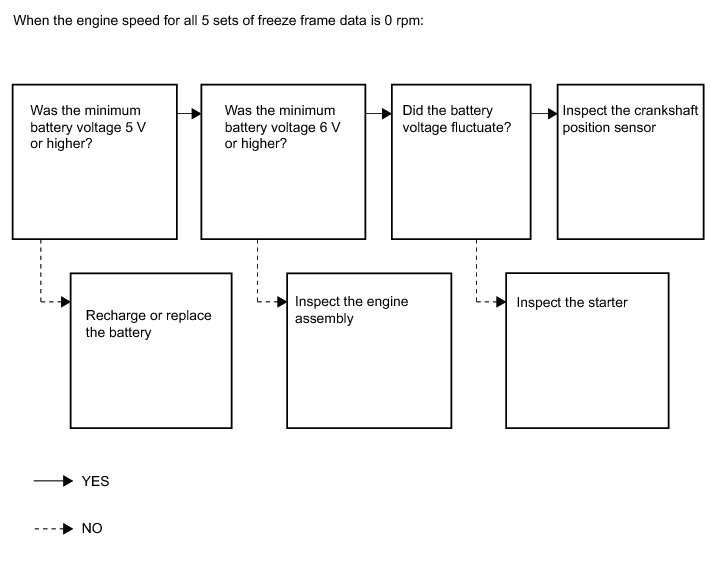 When the engine speed for all 5 sets of freeze frame data is 0 rpm:

Was the minimum battery voltage 5 V or higher?

Was the minimum battery voltage 6 V or higher?

Did the battery voltage fluctuate?

Inspect the crankshaft position sensor

Recharge or replace the battery

Inspect the engine assembly

Inspect the starter

YES

NO