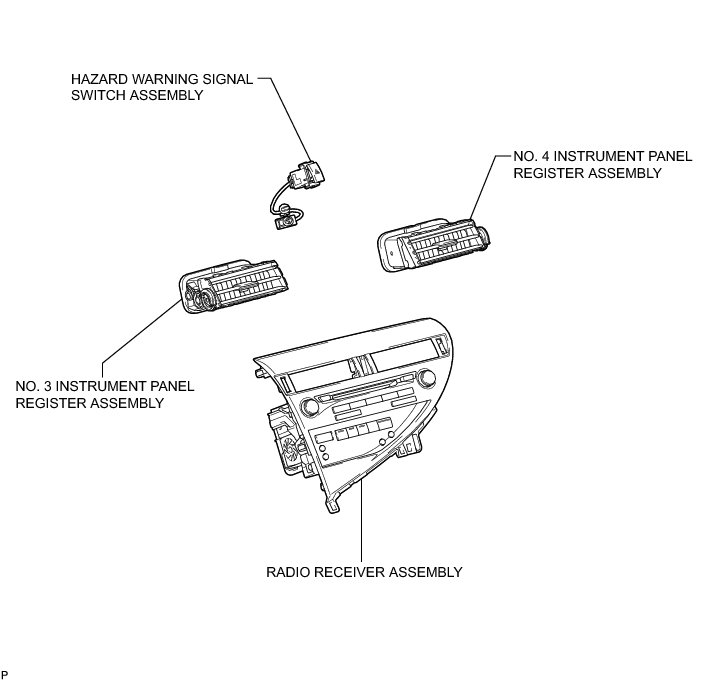 HAZARD WARNING SIGNAL SWITCH ASSEMBLY

NO. 4 INSTRUMENT PANEL REGISTER ASSEMBLY

NO. 3 INSTRUMENT PANEL REGISTER ASSEMBLY

RADIO RECEIVER ASSEMBLY

P