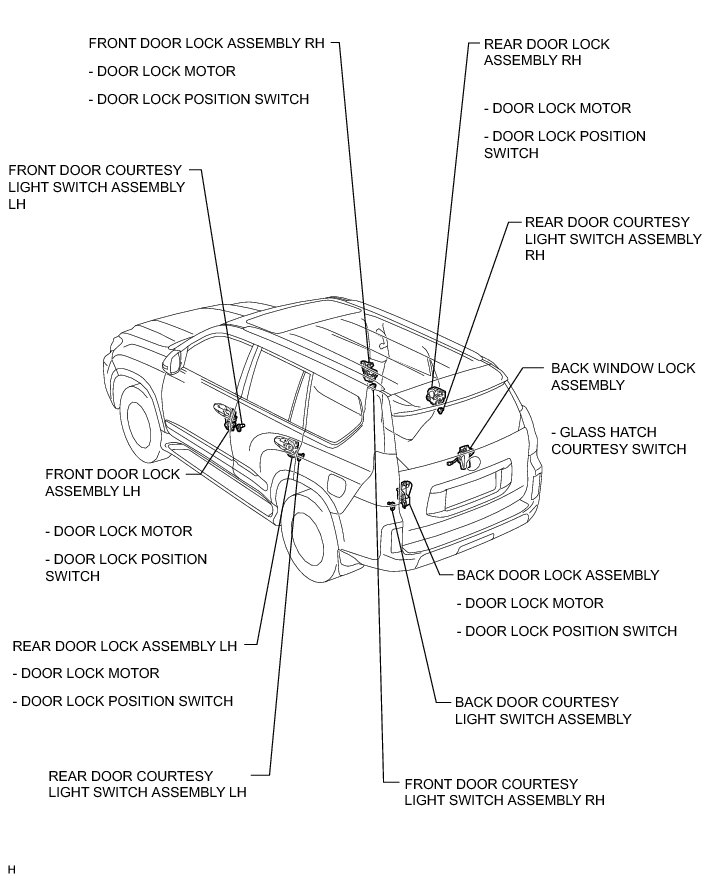 FRONT DOOR LOCK ASSEMBLY RH

- DOOR LOCK MOTOR

- DOOR LOCK POSITION SWITCH

REAR DOOR LOCK ASSEMBLY RH

- DOOR LOCK MOTOR

- DOOR LOCK POSITION SWITCH

FRONT DOOR COURTESY LIGHT SWITCH ASSEMBLY LH

REAR DOOR COURTESY LIGHT SWITCH ASSEMBLY RH

BACK WINDOW LOCK ASSEMBLY

- GLASS HATCH COURTESY SWITCH

FRONT DOOR LOCK ASSEMBLY LH

- DOOR LOCK MOTOR

- DOOR LOCK POSITION SWITCH

BACK DOOR LOCK ASSEMBLY

- DOOR LOCK MOTOR

- DOOR LOCK POSITION SWITCH

REAR DOOR LOCK ASSEMBLY LH

- DOOR LOCK MOTOR

- DOOR LOCK POSITION SWITCH

BACK DOOR COURTESY LIGHT SWITCH ASSEMBLY

REAR DOOR COURTESY LIGHT SWITCH ASSEMBLY LH

FRONT DOOR COURTESY LIGHT SWITCH ASSEMBLY RH

H