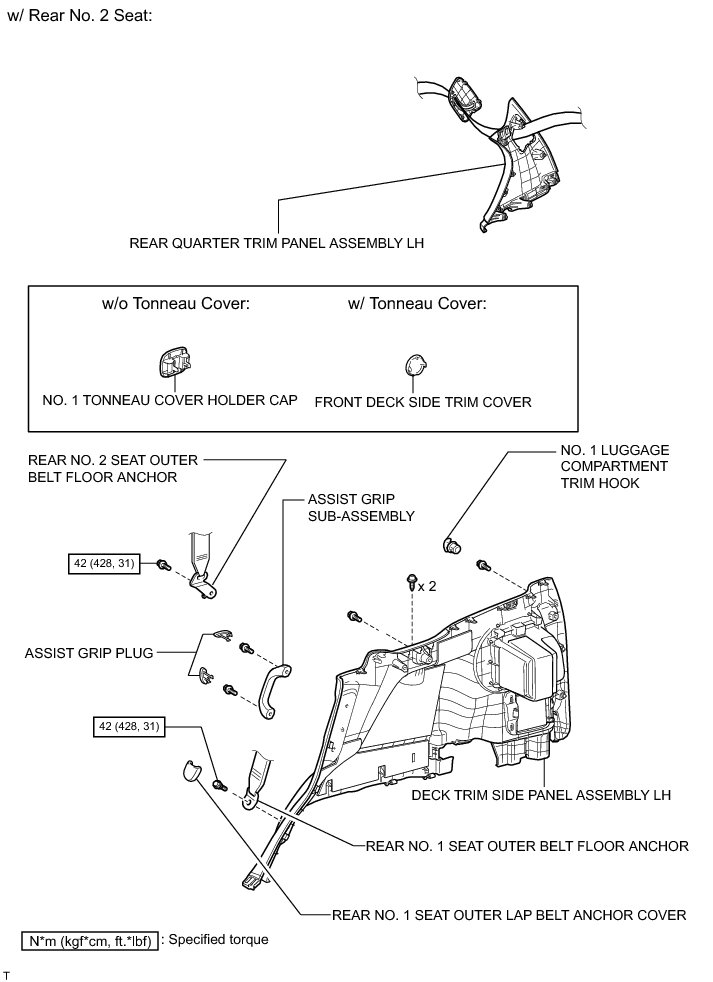 w/ Rear No. 2 Seat:

REAR QUARTER TRIM PANEL ASSEMBLY LH

w/o Tonneau Cover:

NO. 1 TONNEAU COVER HOLDER CAP

w/ Tonneau Cover:

FRONT DECK SIDE TRIM COVER

REAR NO. 2 SEAT OUTER BELT FLOOR ANCHOR

42 (428, 31)

ASSIST GRIP SUB-ASSEMBLY

NO. 1 LUGGAGE COMPARTMENT TRIM HOOK

x 2

ASSIST GRIP PLUG

42 (428, 31)

DECK TRIM SIDE PANEL ASSEMBLY LH

REAR NO. 1 SEAT OUTER BELT FLOOR ANCHOR

REAR NO. 1 SEAT OUTER LAP BELT ANCHOR COVER

N*m (kgf*cm, ft.*lbf) : Specified torque

T