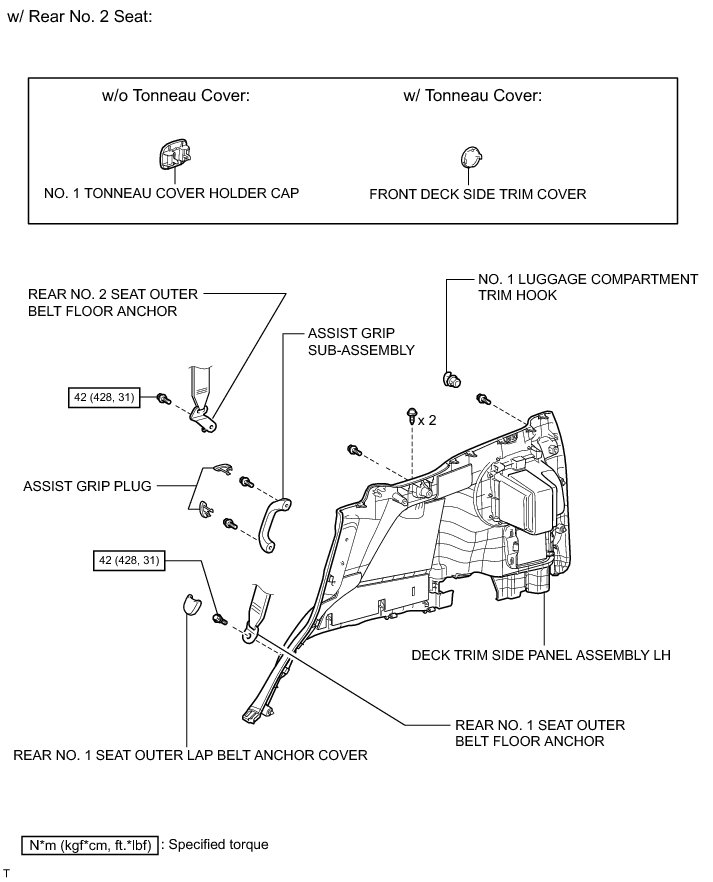 w/ Rear No. 2 Seat:

w/o Tonneau Cover:

NO. 1 TONNEAU COVER HOLDER CAP

w/ Tonneau Cover:

FRONT DECK SIDE TRIM COVER

REAR NO. 2 SEAT OUTER BELT FLOOR ANCHOR

ASSIST GRIP SUB-ASSEMBLY

NO. 1 LUGGAGE COMPARTMENT TRIM HOOK

42 (428, 31)

x 2

ASSIST GRIP PLUG

42 (428, 31)

DECK TRIM SIDE PANEL ASSEMBLY LH

REAR NO. 1 SEAT OUTER BELT FLOOR ANCHOR

REAR NO. 1 SEAT OUTER LAP BELT ANCHOR COVER

N*m (kgf*cm, ft.*lbf) : Specified torque

T