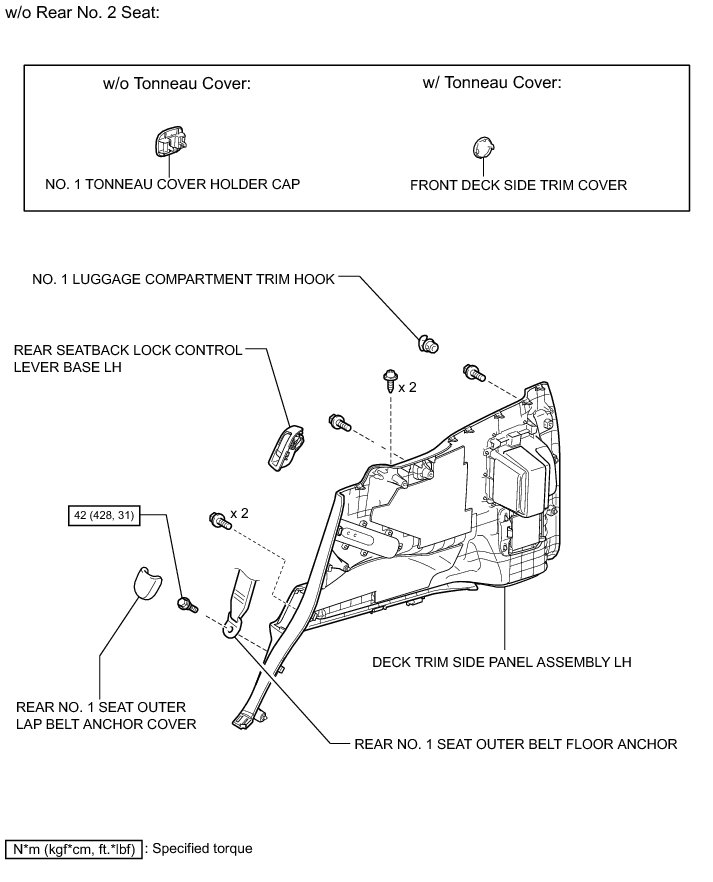 w/o Rear No. 2 Seat:

w/o Tonneau Cover:

NO. 1 TONNEAU COVER HOLDER CAP

w/ Tonneau Cover:

FRONT DECK SIDE TRIM COVER

NO. 1 LUGGAGE COMPARTMENT TRIM HOOK

REAR SEATBACK LOCK CONTROL LEVER BASE LH

x 2

x 2

42 (428, 31)

DECK TRIM SIDE PANEL ASSEMBLY LH

REAR NO. 1 SEAT OUTER LAP BELT ANCHOR COVER

REAR NO. 1 SEAT OUTER BELT FLOOR ANCHOR

N*m (kgf*cm, ft.*lbf) : Specified torque