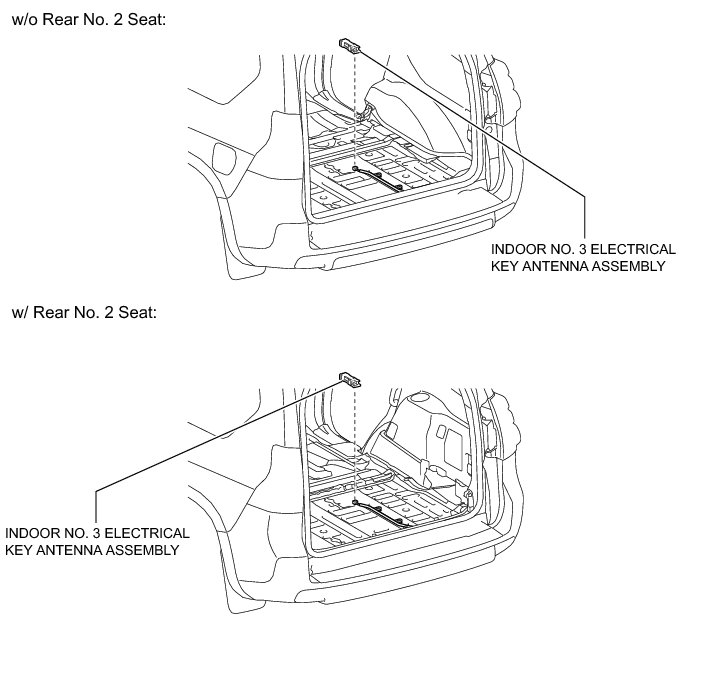 w/o Rear No. 2 Seat:

INDOOR NO. 3 ELECTRICAL KEY ANTENNA ASSEMBLY

w/ Rear No. 2 Seat:

INDOOR NO. 3 ELECTRICAL KEY ANTENNA ASSEMBLY