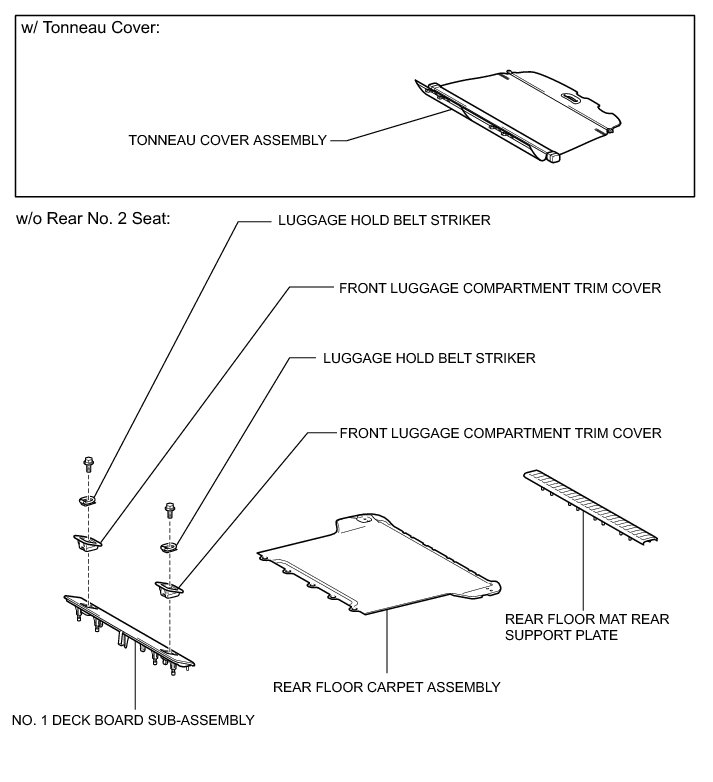 w/ Tonneau Cover:

TONNEAU COVER ASSEMBLY

w/o Rear No. 2 Seat:

LUGGAGE HOLD BELT STRIKER

FRONT LUGGAGE COMPARTMENT TRIM COVER

LUGGAGE HOLD BELT STRIKER

FRONT LUGGAGE COMPARTMENT TRIM COVER

REAR FLOOR MAT REAR SUPPORT PLATE

REAR FLOOR CARPET ASSEMBLY

NO. 1 DECK BOARD SUB-ASSEMBLY