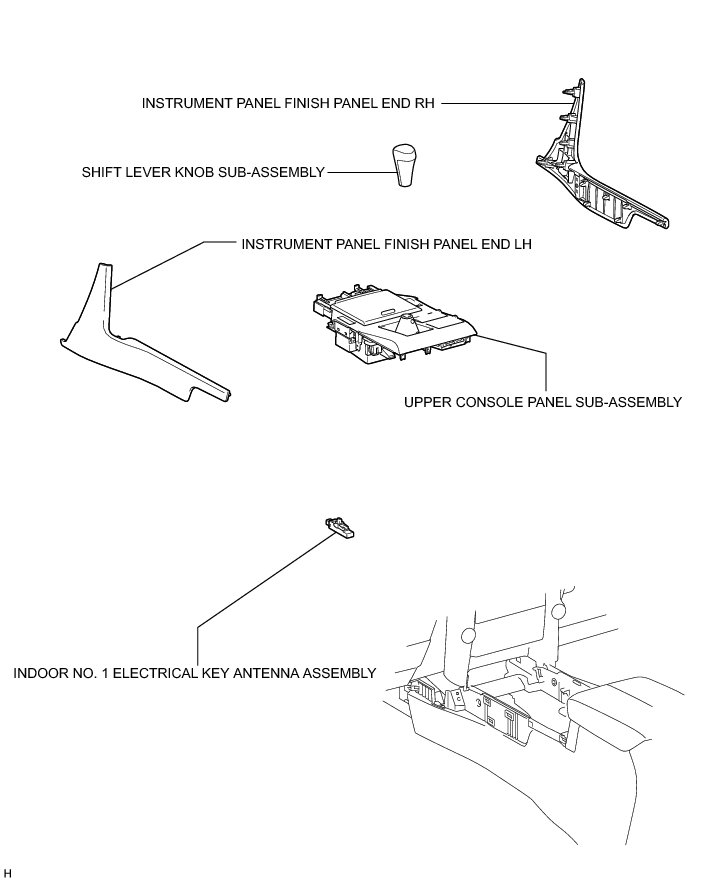 INSTRUMENT PANEL FINISH PANEL END RH

SHIFT LEVER KNOB SUB-ASSEMBLY

INSTRUMENT PANEL FINISH PANEL END LH

UPPER CONSOLE PANEL SUB-ASSEMBLY

INDOOR NO. 1 ELECTRICAL KEY ANTENNA ASSEMBLY

H