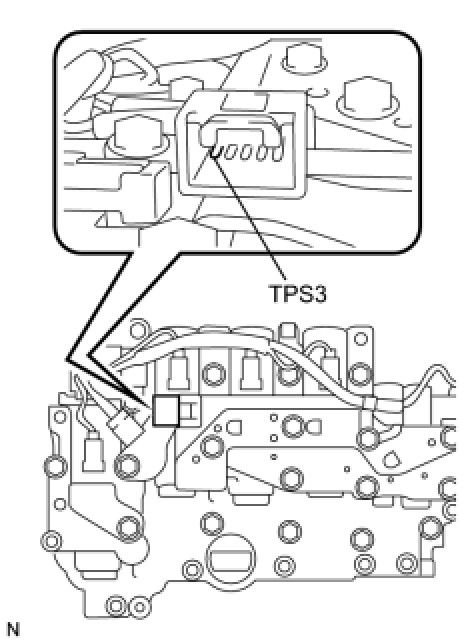 TPS3

N