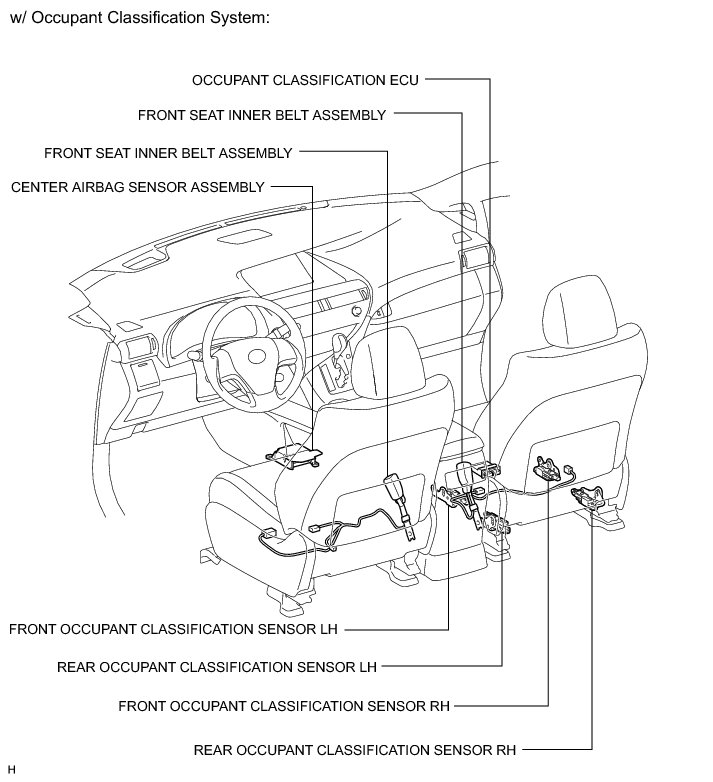 w/ Occupant Classification System:

OCCUPANT CLASSIFICATION ECU

FRONT SEAT INNER BELT ASSEMBLY

FRONT SEAT INNER BELT ASSEMBLY

CENTER AIRBAG SENSOR ASSEMBLY

FRONT OCCUPANT CLASSIFICATION SENSOR LH

REAR OCCUPANT CLASSIFICATION SENSOR LH

FRONT OCCUPANT CLASSIFICATION SENSOR RH

REAR OCCUPANT CLASSIFICATION SENSOR RH

H