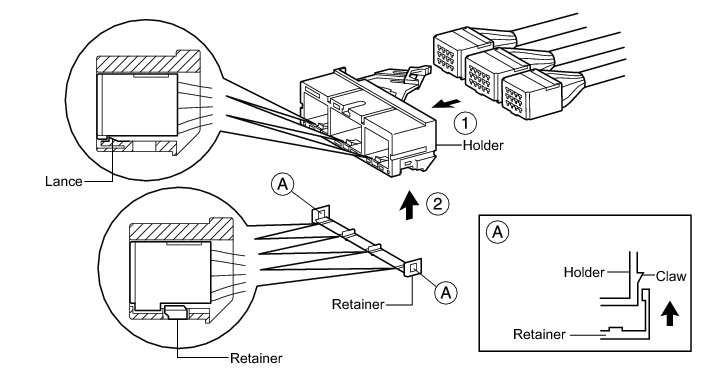 1
Holder
Lance
A
2
A
Retainer
Retainer
A
Holder
Claw
Retainer