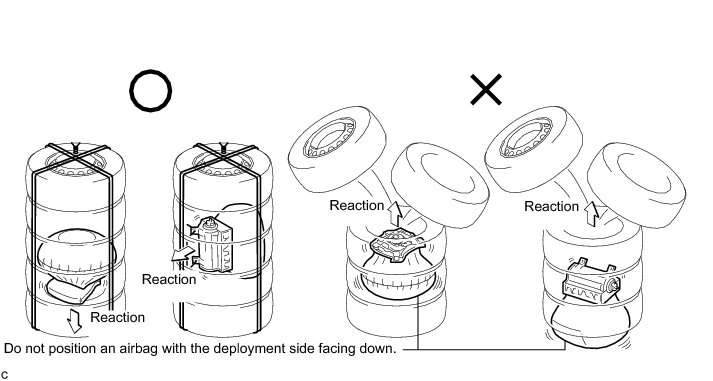 Reaction

Reaction

Reaction

Reaction

Do not position an airbag with the deployment side facing down.

C