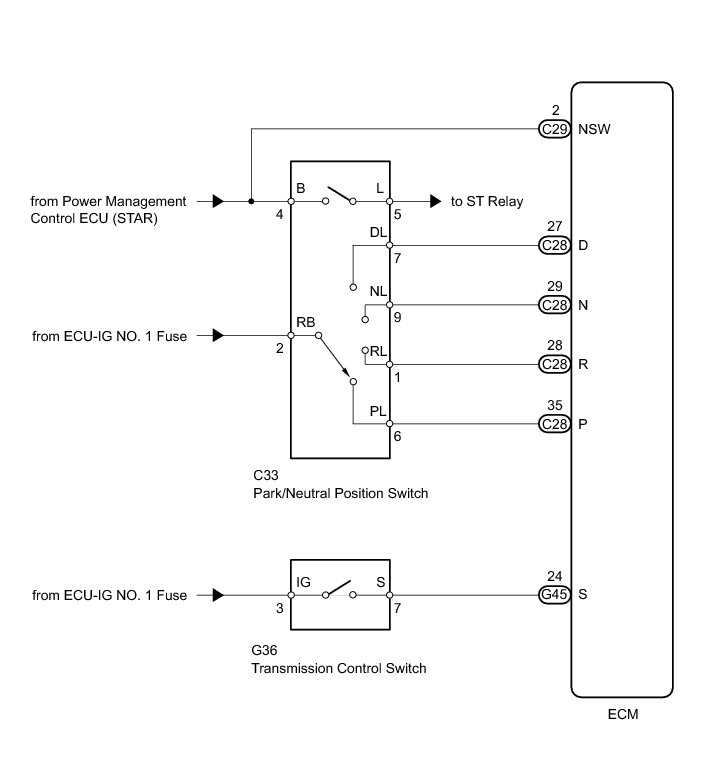 2
C29 NSW

from Power Management Control ECU (STAR)

B
4

L
5

to ST Relay

DL
7

27
C28 D

NL
9

29
C28 N

from ECU-IG NO. 1 Fuse

RB
2

RL
1

28
C28 R

PL
6

35
C28 P

C33
Park/Neutral Position Switch

from ECU-IG NO. 1 Fuse

IG
3

S
7

24
G45 S

G36
Transmission Control Switch

ECM