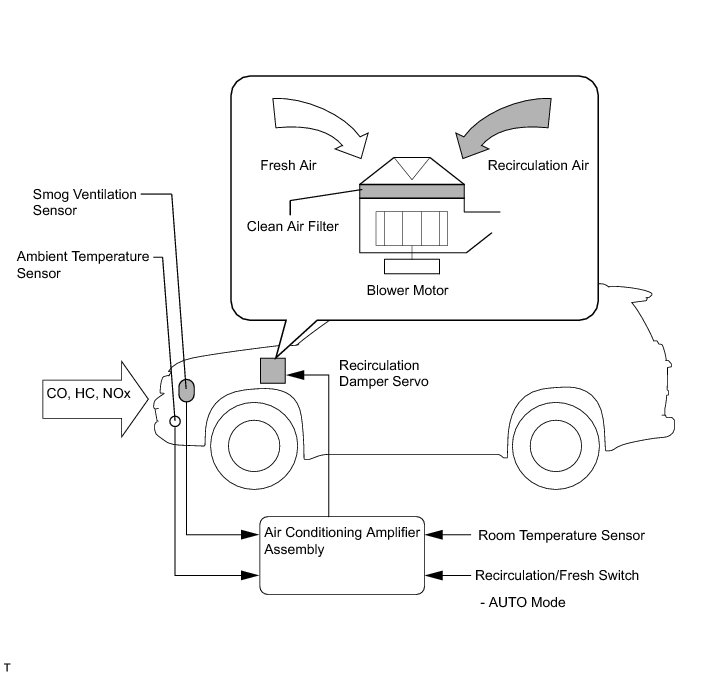 Fresh Air

Recirculation Air

Smog Ventilation Sensor

Clean Air Filter

Ambient Temperature Sensor

Blower Motor

Recirculation Damper Servo

CO, HC, NOx

Air Conditioning Amplifier Assembly

Room Temperature Sensor

Recirculation/Fresh Switch

- AUTO Mode

T