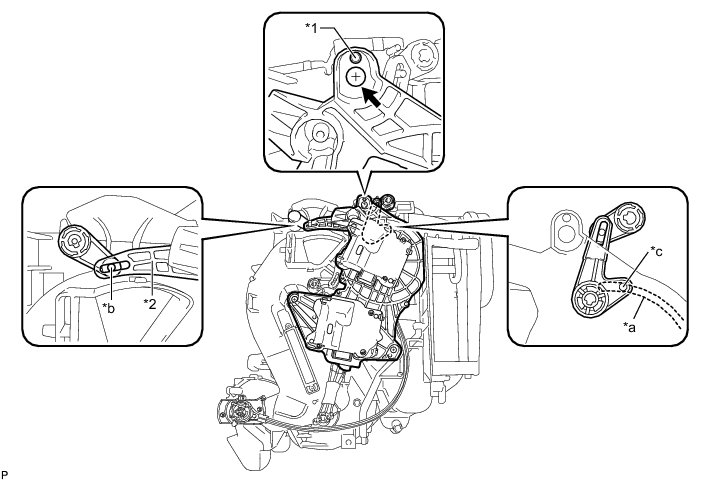 *1

*b

*2

*c

*a

P