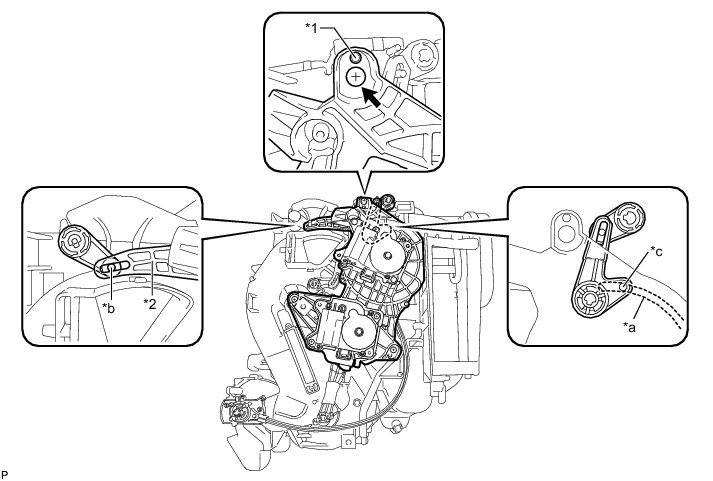 *1

*b

*2

*c

*a

P