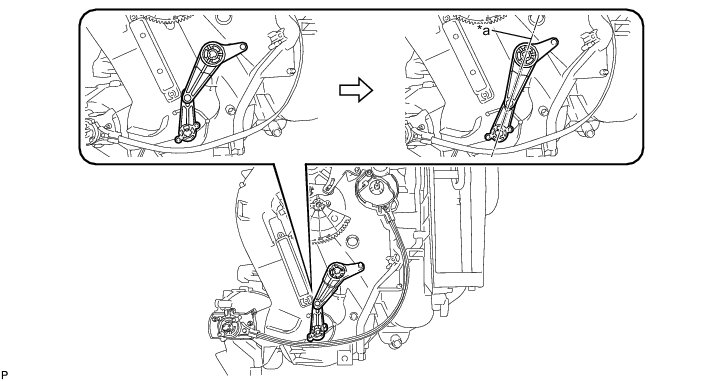 *a

P