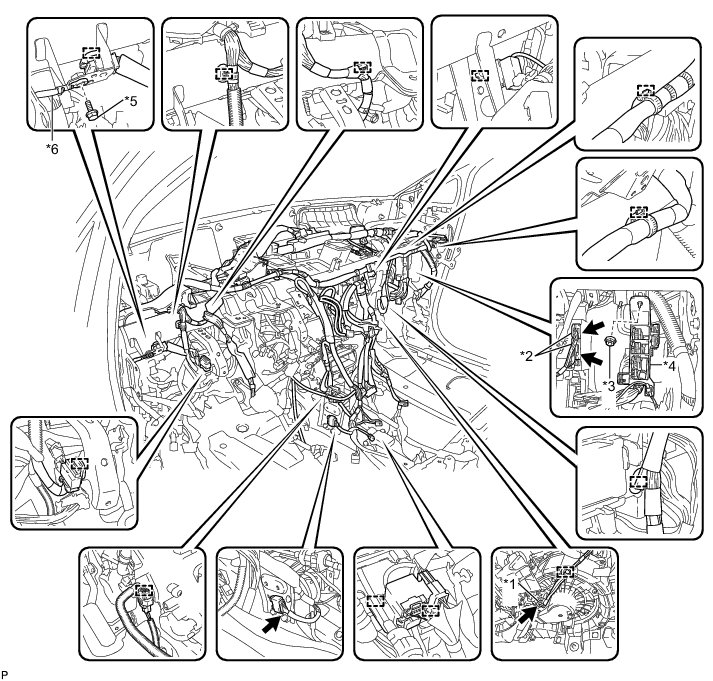 *5
*6
*2
*3
*4
*1
P