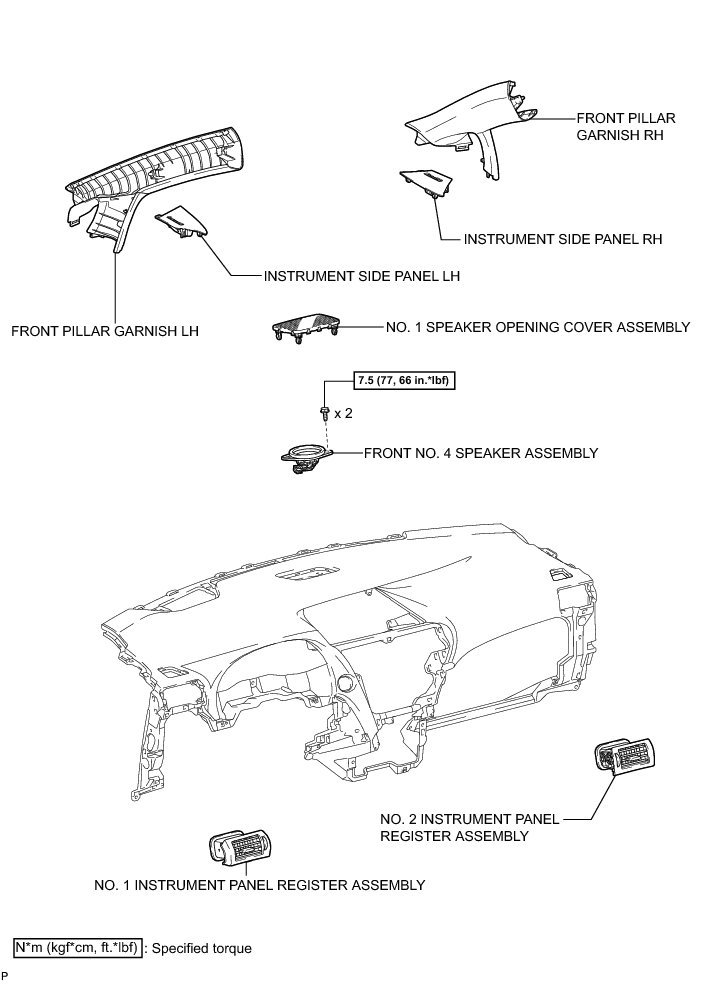 FRONT PILLAR GARNISH RH

INSTRUMENT SIDE PANEL RH

INSTRUMENT SIDE PANEL LH

FRONT PILLAR GARNISH LH

NO. 1 SPEAKER OPENING COVER ASSEMBLY

7.5 (77, 66 in.*lbf)

x 2

FRONT NO. 4 SPEAKER ASSEMBLY

NO. 2 INSTRUMENT PANEL REGISTER ASSEMBLY

NO. 1 INSTRUMENT PANEL REGISTER ASSEMBLY

N*m (kgf*cm, ft.*lbf) : Specified torque

P