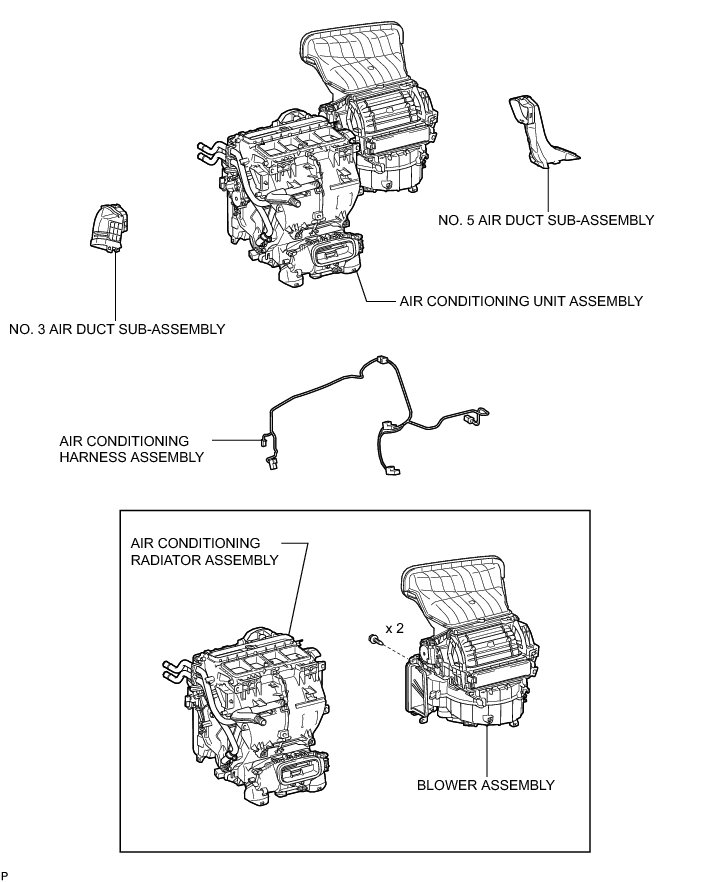 NO. 5 AIR DUCT SUB-ASSEMBLY

AIR CONDITIONING UNIT ASSEMBLY

NO. 3 AIR DUCT SUB-ASSEMBLY

AIR CONDITIONING HARNESS ASSEMBLY

AIR CONDITIONING RADIATOR ASSEMBLY

x 2

BLOWER ASSEMBLY

P