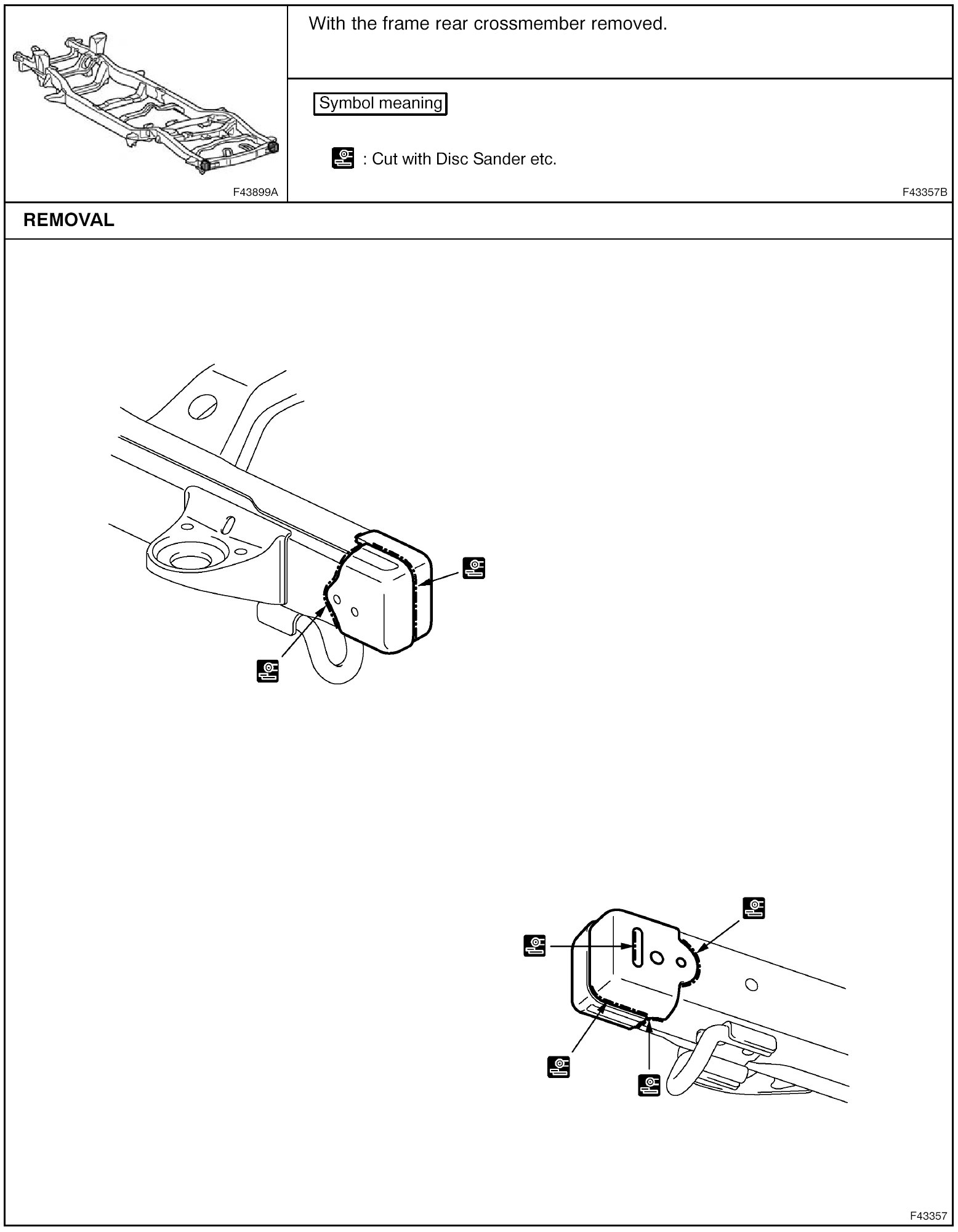 F43899A

With the frame rear crossmember removed.

Symbol meaning

: Cut with Disc Sander etc.

F43357B

REMOVAL

F43357