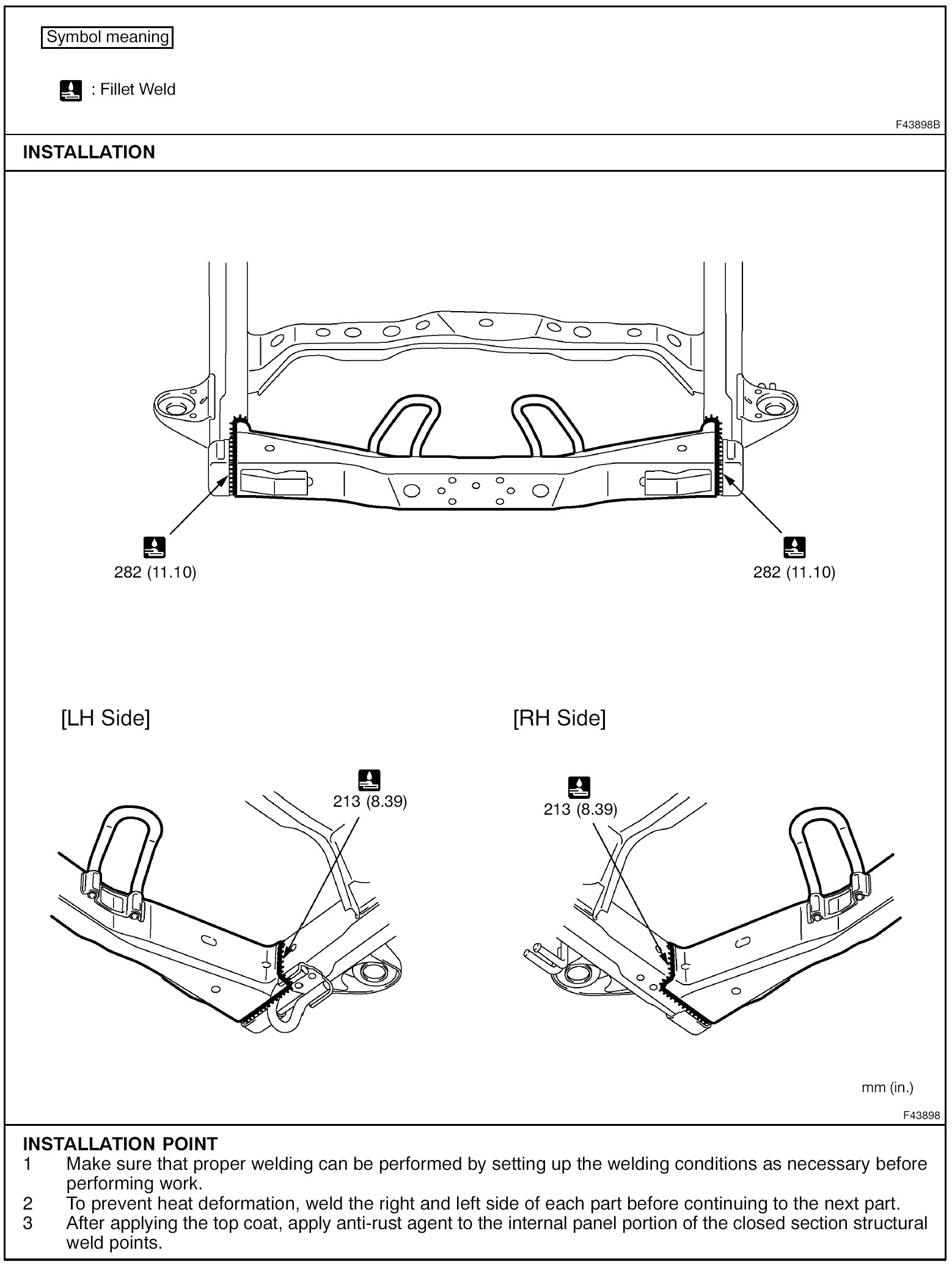 Symbol meaning

: Fillet Weld

F43898B

INSTALLATION

282 (11.10)

282 (11.10)

[LH Side]

[RH Side]

213 (8.39)

213 (8.39)

mm (in.)

F43898

INSTALLATION POINT
1 Make sure that proper welding can be performed by setting up the welding conditions as necessary before performing work.
2 To prevent heat deformation, weld the right and left side of each part before continuing to the next part.
3 After applying the top coat, apply anti-rust agent to the internal panel portion of the closed section structural weld points.