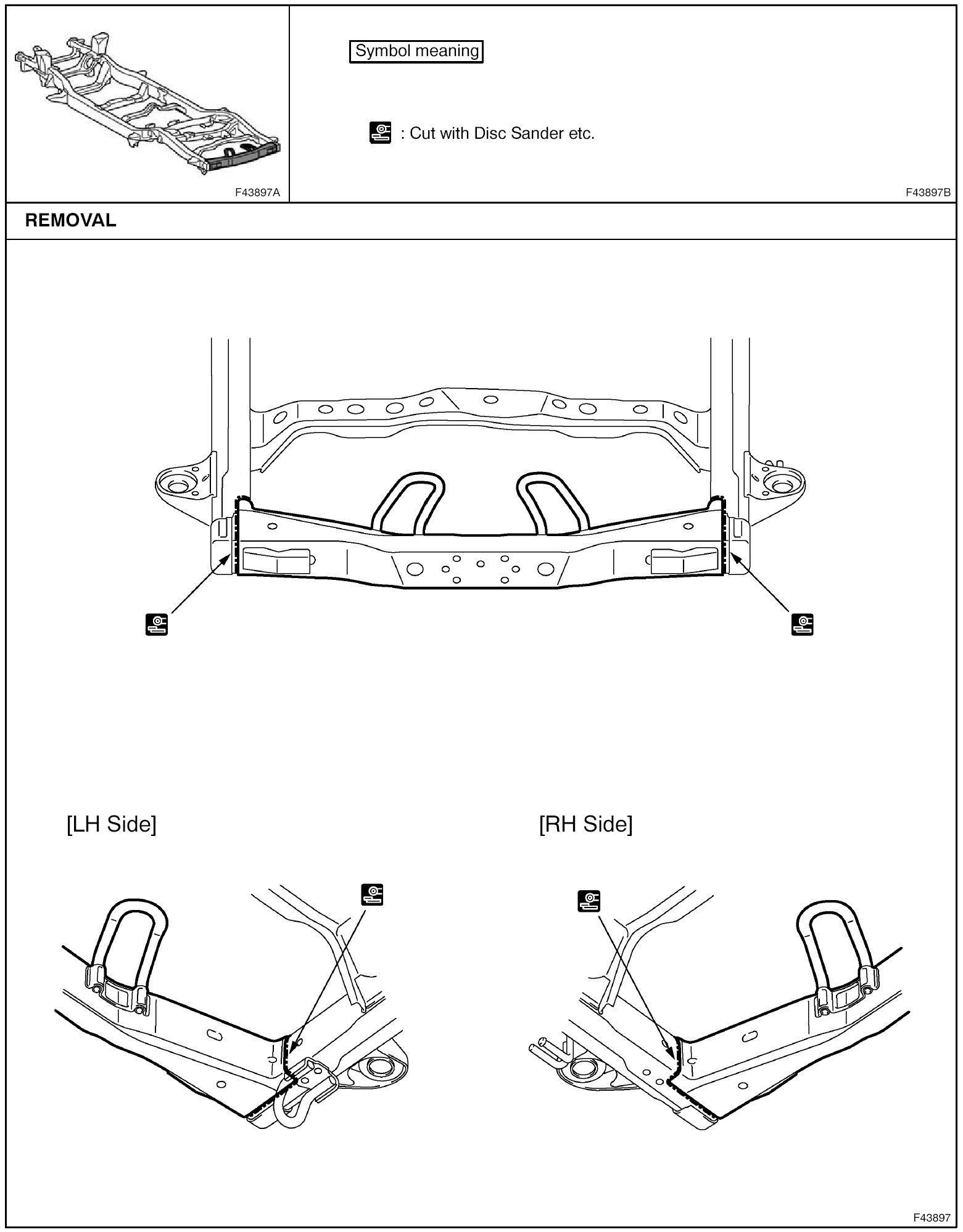 F43897A

Symbol meaning

: Cut with Disc Sander etc.

F43897B

REMOVAL

[LH Side]

[RH Side]

F43897