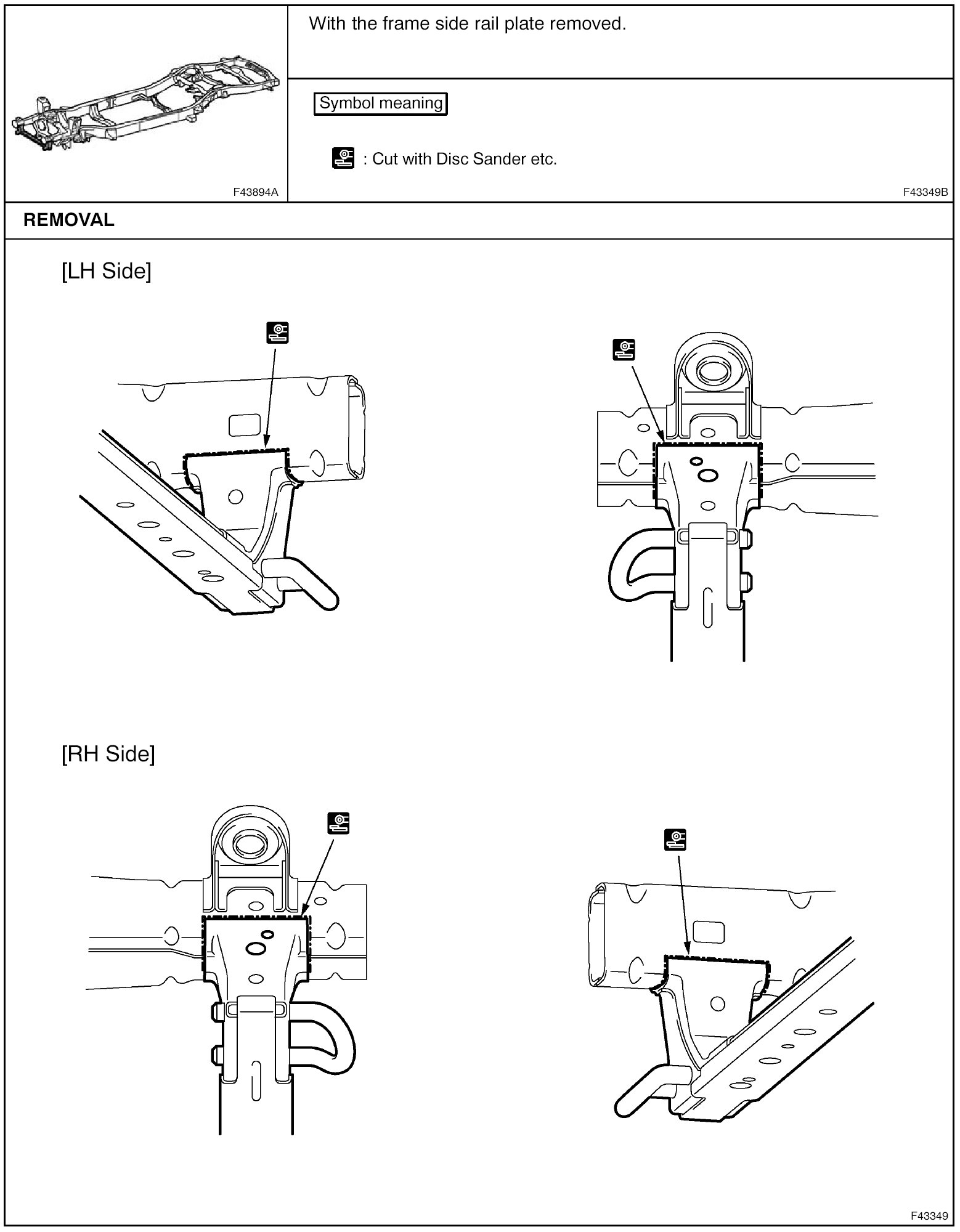 F43894A

With the frame side rail plate removed.

Symbol meaning

: Cut with Disc Sander etc.

F43349B

REMOVAL

[LH Side]

[RH Side]

F43349