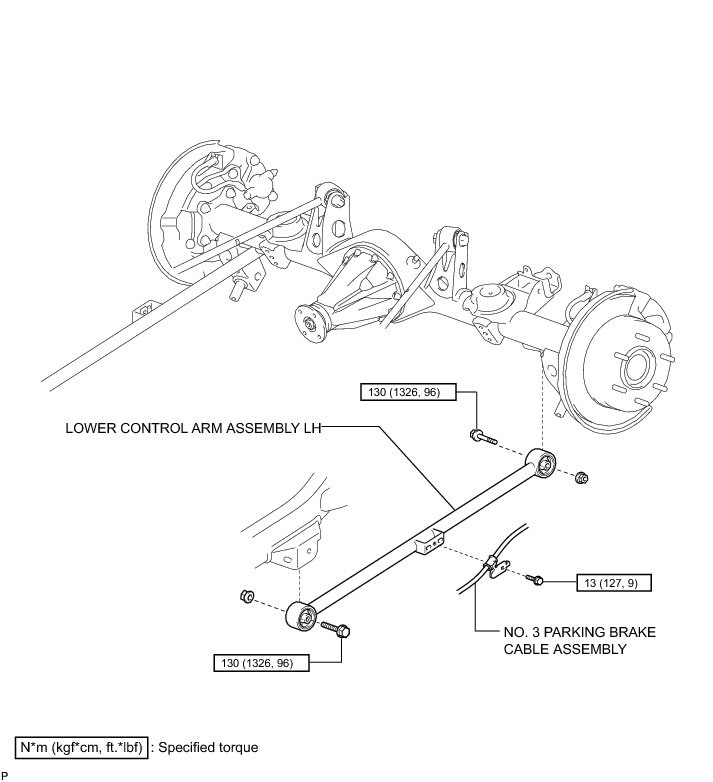 130 (1326, 96)

LOWER CONTROL ARM ASSEMBLY LH

13 (127, 9)

NO. 3 PARKING BRAKE CABLE ASSEMBLY

130 (1326, 96)

N*m (kgf*cm, ft.*lbf) : Specified torque

P