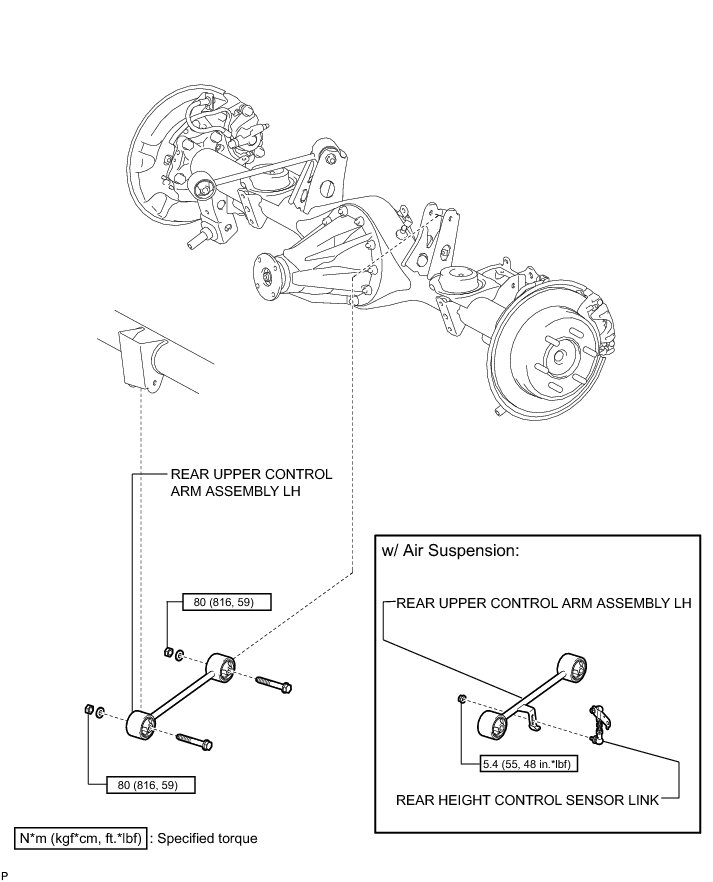 REAR UPPER CONTROL ARM ASSEMBLY LH

80 (816, 59)

80 (816, 59)

w/ Air Suspension:

REAR UPPER CONTROL ARM ASSEMBLY LH

5.4 (55, 48 in.*lbf)

REAR HEIGHT CONTROL SENSOR LINK

N*m (kgf*cm, ft.*lbf) : Specified torque

P