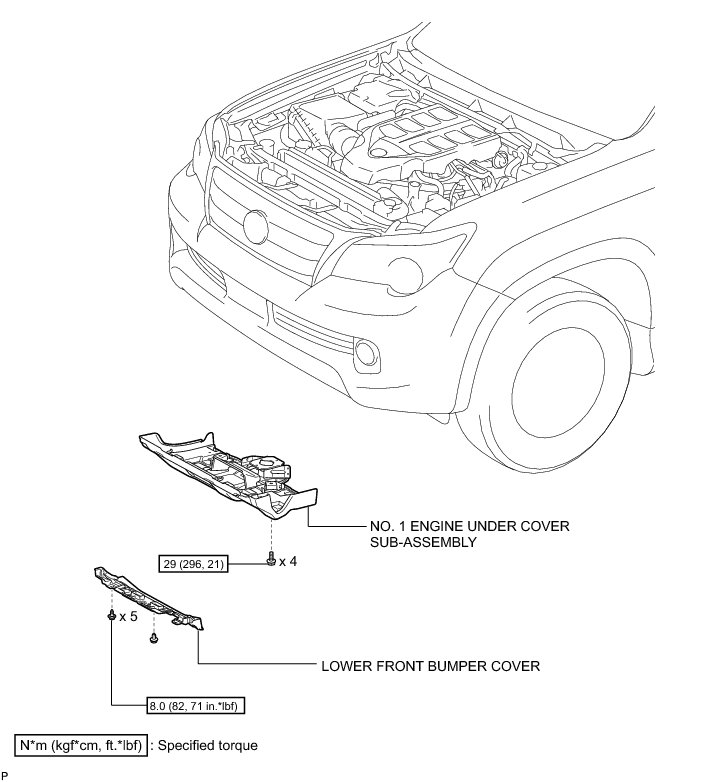 NO. 1 ENGINE UNDER COVER SUB-ASSEMBLY

29 (296, 21)

x 4

x 5

LOWER FRONT BUMPER COVER

8.0 (82, 71 in.*lbf)

N*m (kgf*cm, ft.*lbf) : Specified torque

P