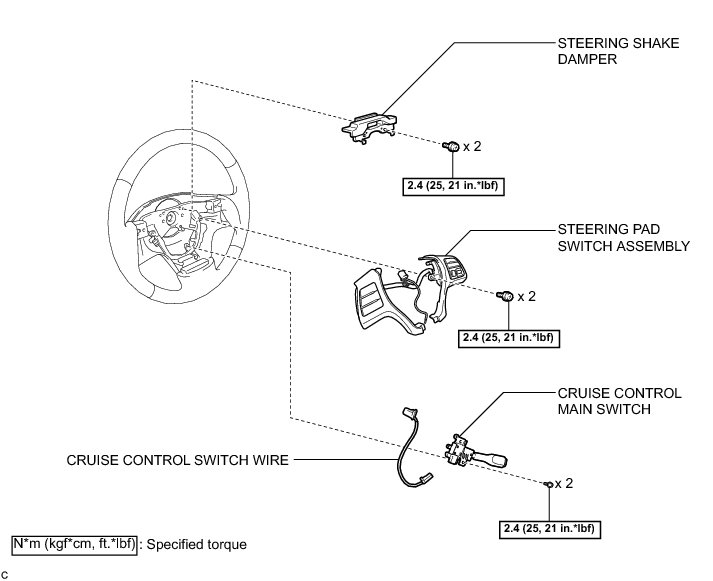 STEERING SHAKE DAMPER

x 2

2.4 (25, 21 in.*lbf)

STEERING PAD SWITCH ASSEMBLY

x 2

2.4 (25, 21 in.*lbf)

CRUISE CONTROL MAIN SWITCH

CRUISE CONTROL SWITCH WIRE

x 2

2.4 (25, 21 in.*lbf)

N*m (kgf*cm, ft.*lbf) : Specified torque

C