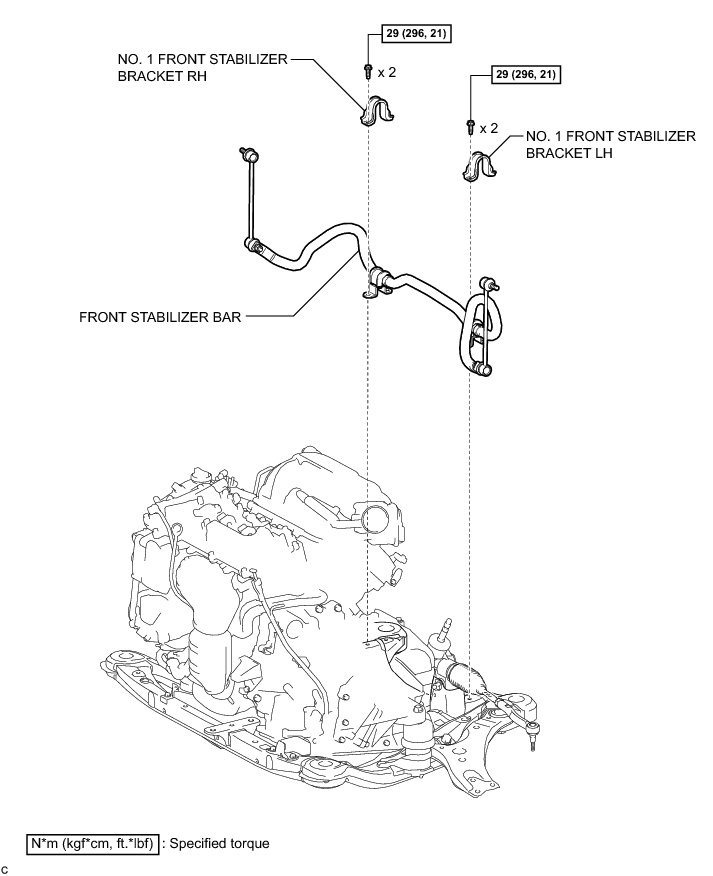 29 (296, 21)

NO. 1 FRONT STABILIZER BRACKET RH

x 2

29 (296, 21)

x 2

NO. 1 FRONT STABILIZER BRACKET LH

FRONT STABILIZER BAR

N*m (kgf*cm, ft.*lbf) : Specified torque

C