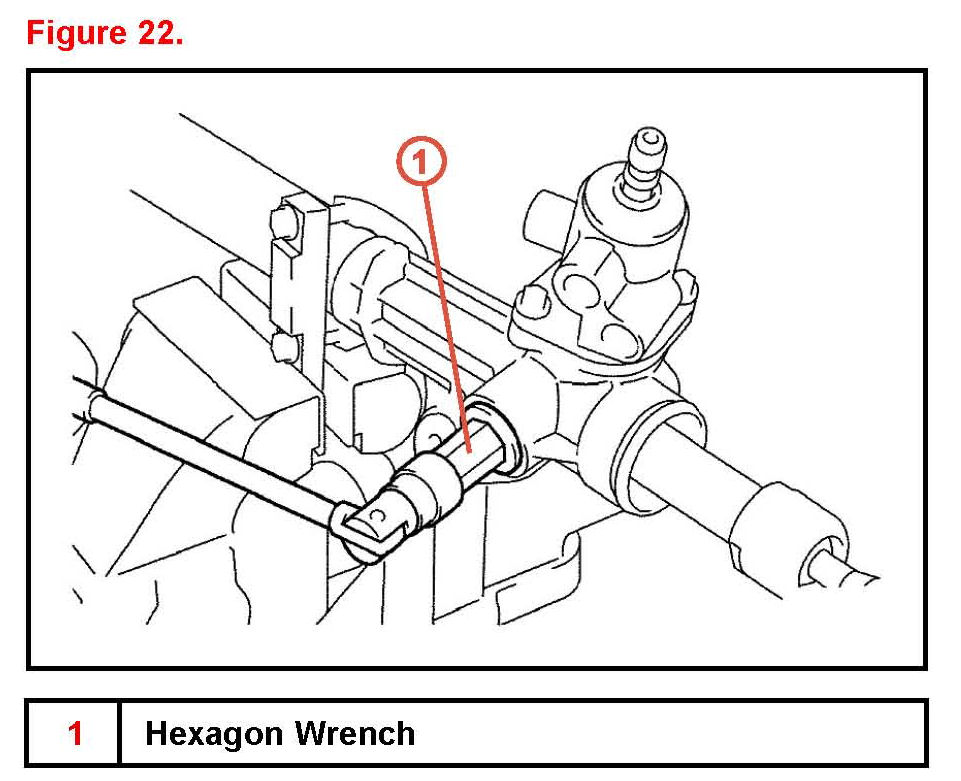 Figure 22.

1

| 1 | Hexagon Wrench |
|---|---|