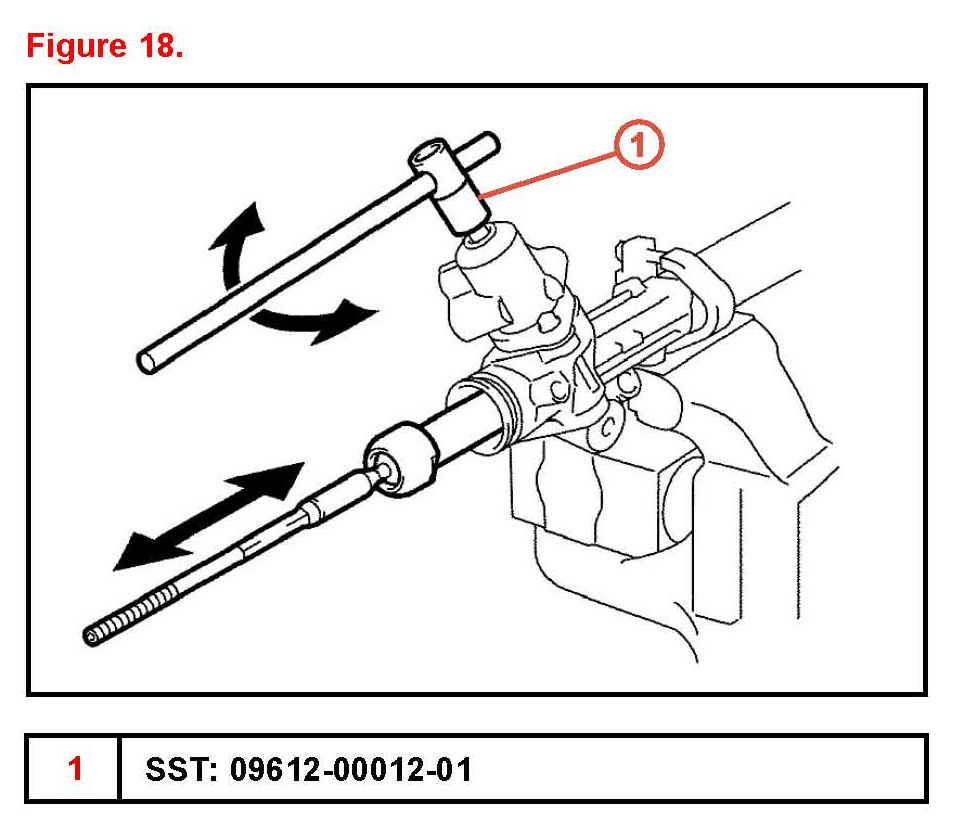 Figure 18.

1

| 1 | SST: 09612-00012-01 |
|---|---|