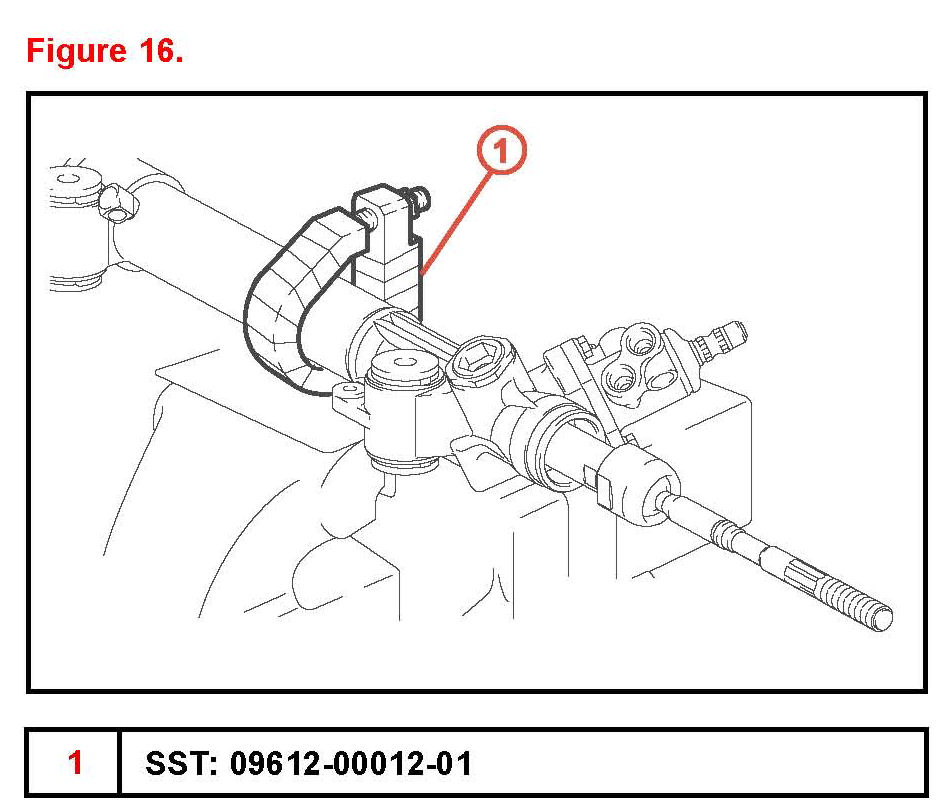 Figure 16.

1

| 1 | SST: 09612-00012-01 |
|---|---|