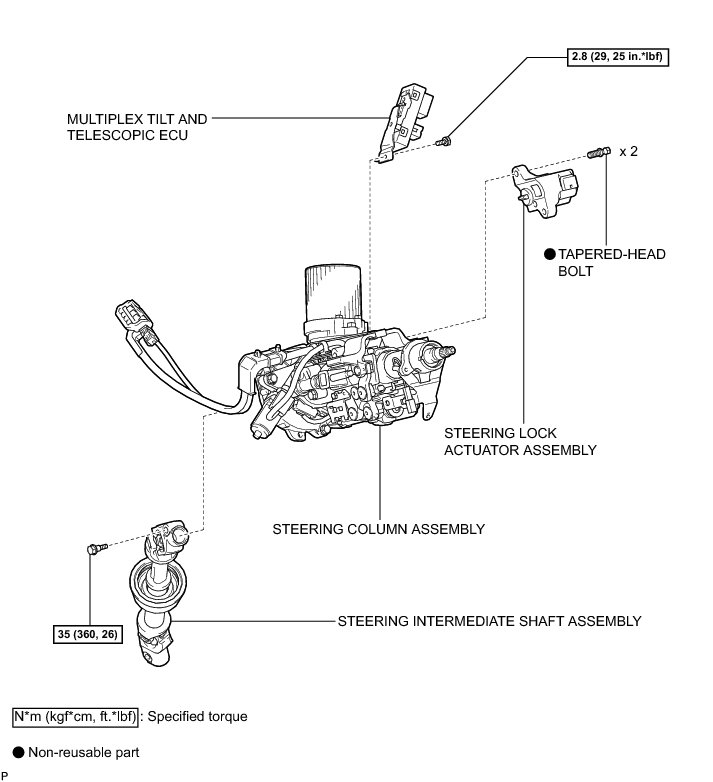 2.8 (29, 25 in.*lbf)

MULTIPLEX TILT AND TELESCOPIC ECU

x 2

● TAPERED-HEAD BOLT

STEERING LOCK ACTUATOR ASSEMBLY

STEERING COLUMN ASSEMBLY

35 (360, 26)

STEERING INTERMEDIATE SHAFT ASSEMBLY

N*m (kgf*cm, ft.*lbf) : Specified torque

● Non-reusable part

P