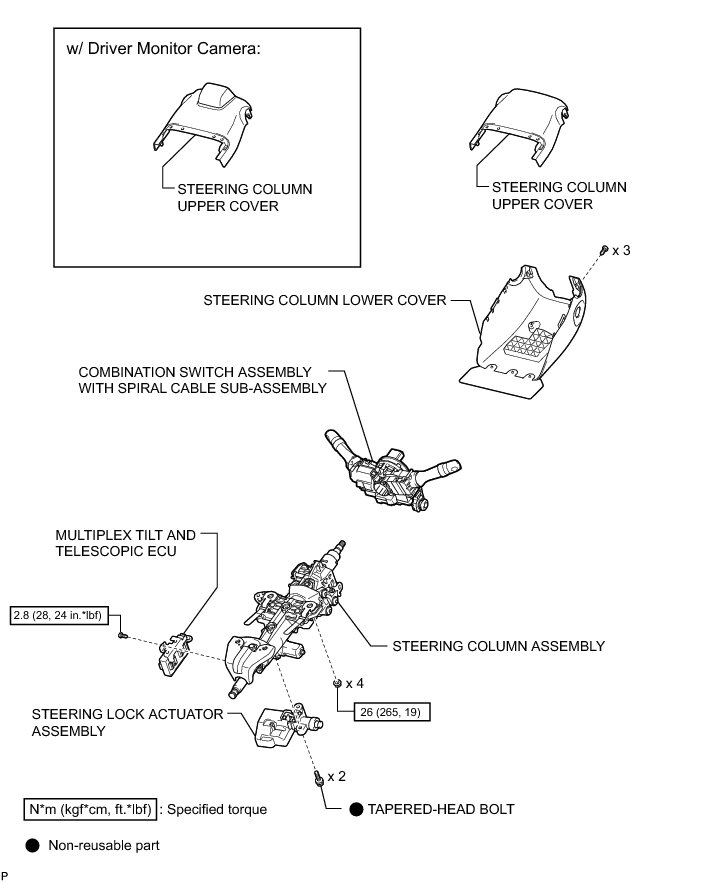 w/ Driver Monitor Camera:

STEERING COLUMN UPPER COVER

STEERING COLUMN UPPER COVER

x 3

STEERING COLUMN LOWER COVER

COMBINATION SWITCH ASSEMBLY WITH SPIRAL CABLE SUB-ASSEMBLY

MULTIPLEX TILT AND TELESCOPIC ECU

2.8 (28, 24 in.*lbf)

STEERING COLUMN ASSEMBLY

x 4

26 (265, 19)

STEERING LOCK ACTUATOR ASSEMBLY

x 2

N*m (kgf*cm, ft.*lbf) : Specified torque

● TAPERED-HEAD BOLT

● Non-reusable part

P